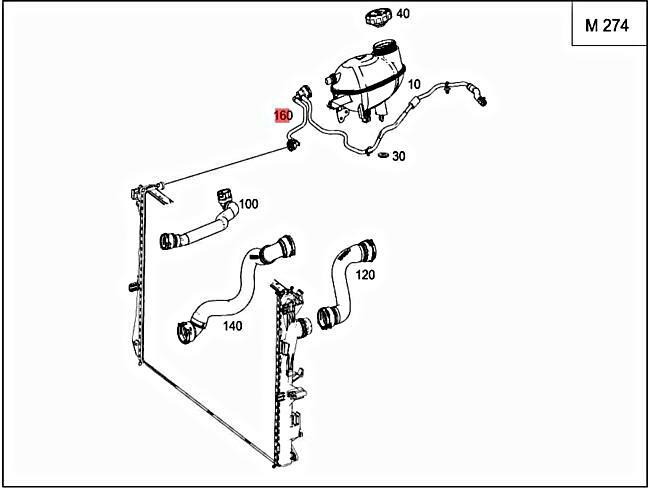 M 274

40

10

160

30

100

120

140