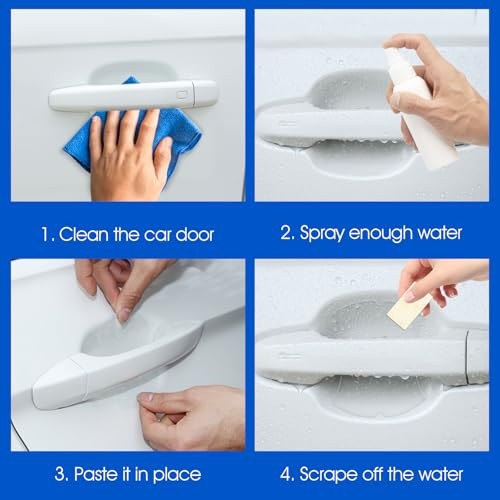 1. Clean the car door

2. Spray enough water

3. Paste it in place

4. Scrape off the water