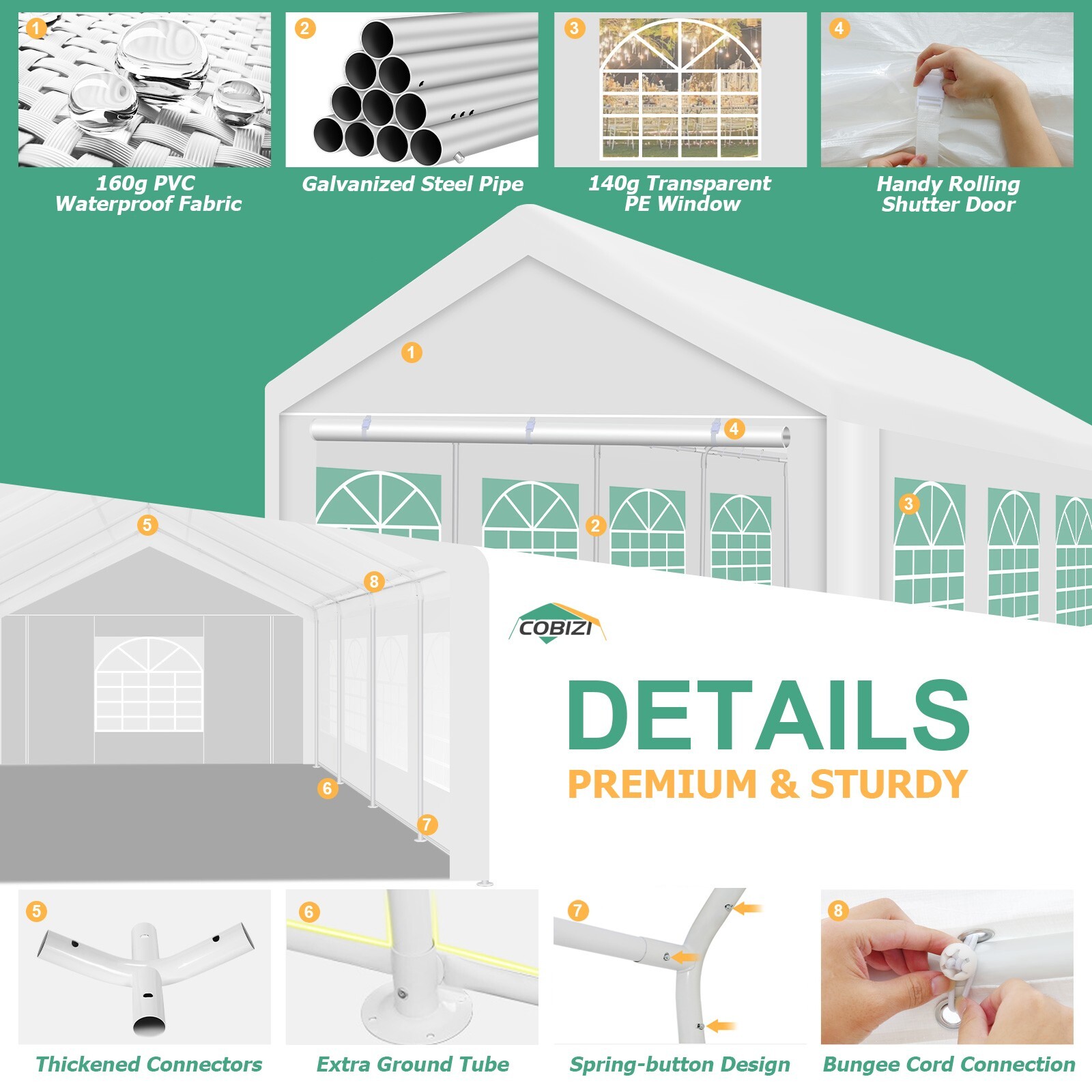 1
160g PVC Waterproof Fabric

2
Galvanized Steel Pipe

3
140g Transparent PE Window

4
Handy Rolling Shutter Door

1

4

2

3

5

8

6

7

COBIZI

DETAILS
PREMIUM & STURDY

5
Thickened Connectors

6
Extra Ground Tube

7
Spring-button Design

8
Bungee Cord Connection