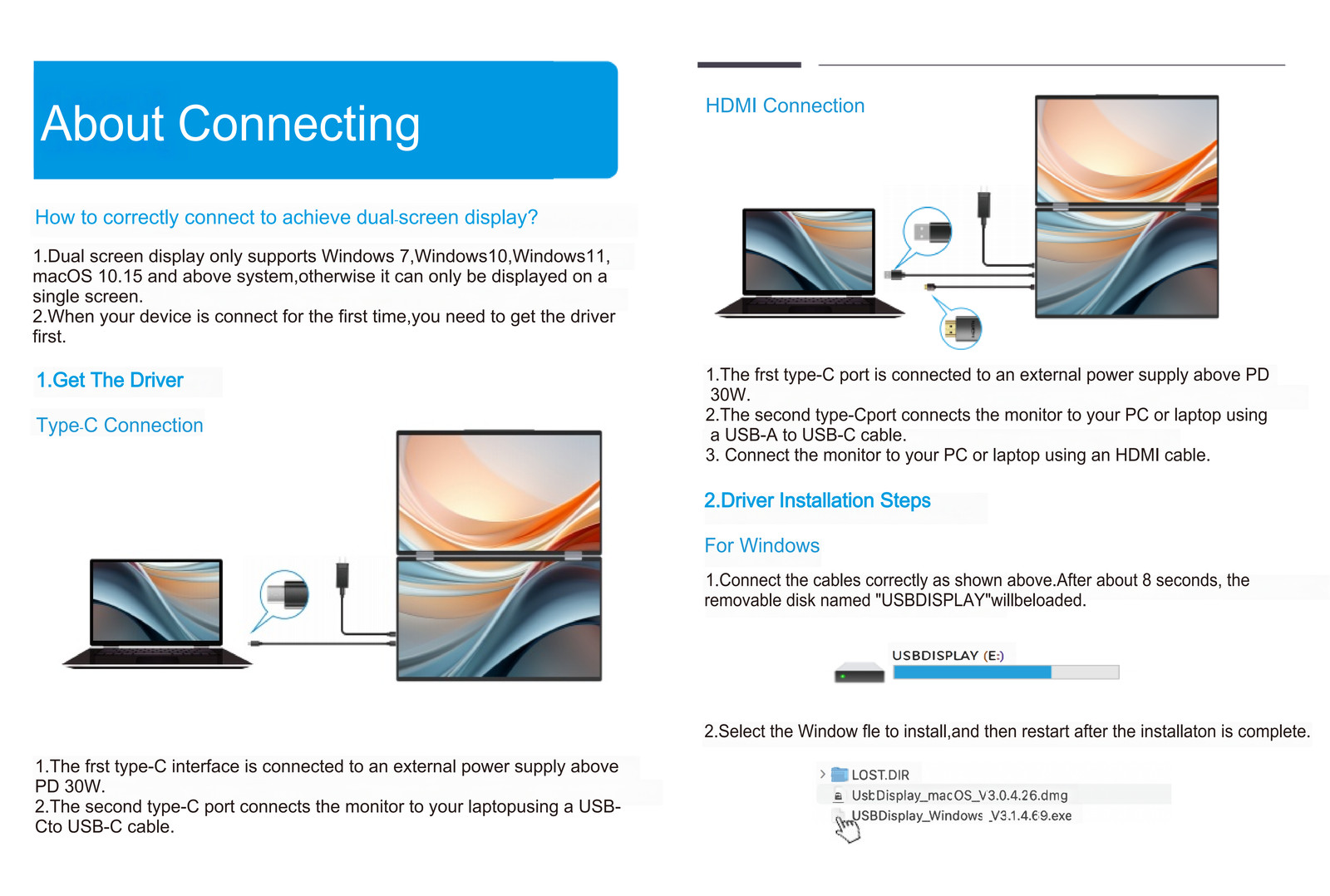 About Connecting

How to correctly connect to achieve dual-screen display?

1.Dual screen display only supports Windows 7,Windows10,Windows11, macOS 10.15 and above system,otherwise it can only be displayed on a single screen.
2.When your device is connect for the first time,you need to get the driver first.

1.Get The Driver

Type-C Connection

1.The frst type-C interface is connected to an external power supply above PD 30W.
2.The second type-C port connects the monitor to your laptopusing a USB-Cto USB-C cable.

HDMI Connection

1.The frst type-C port is connected to an external power supply above PD 30W.
2.The second type-Cport connects the monitor to your PC or laptop using a USB-A to USB-C cable.
3. Connect the monitor to your PC or laptop using an HDMI cable.

2.Driver Installation Steps

For Windows

1.Connect the cables correctly as shown above.After about 8 seconds, the removable disk named "USBDISPLAY"willbeloaded.

USBDISPLAY (E:)

2.Select the Window fle to install,and then restart after the installaton is complete.

LOST.DIR
UsbDisplay_macOS_V3.0.4.26.dmg
USBDisplay_Windows_V3.1.4.69.exe