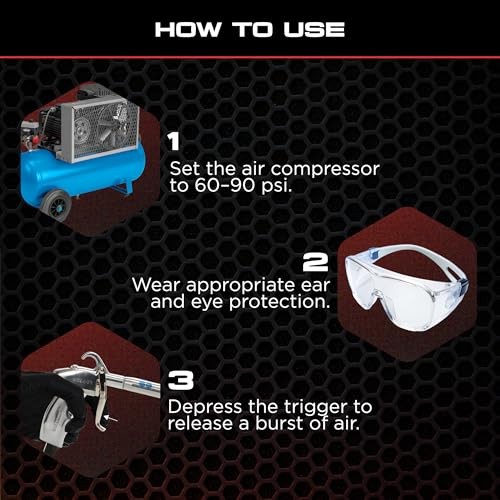 HOW TO USE

1
Set the air compressor to 60–90 psi.

2
Wear appropriate ear and eye protection.

3
Depress the trigger to release a burst of air.