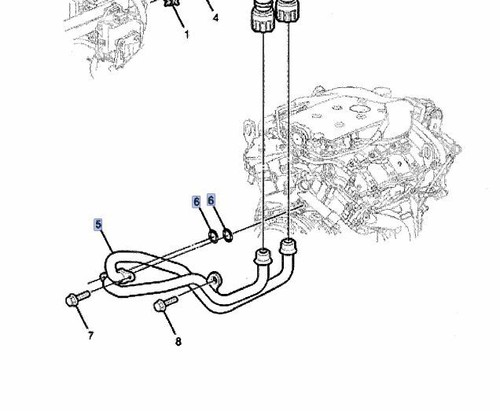 4
1
6
6
5
7
8