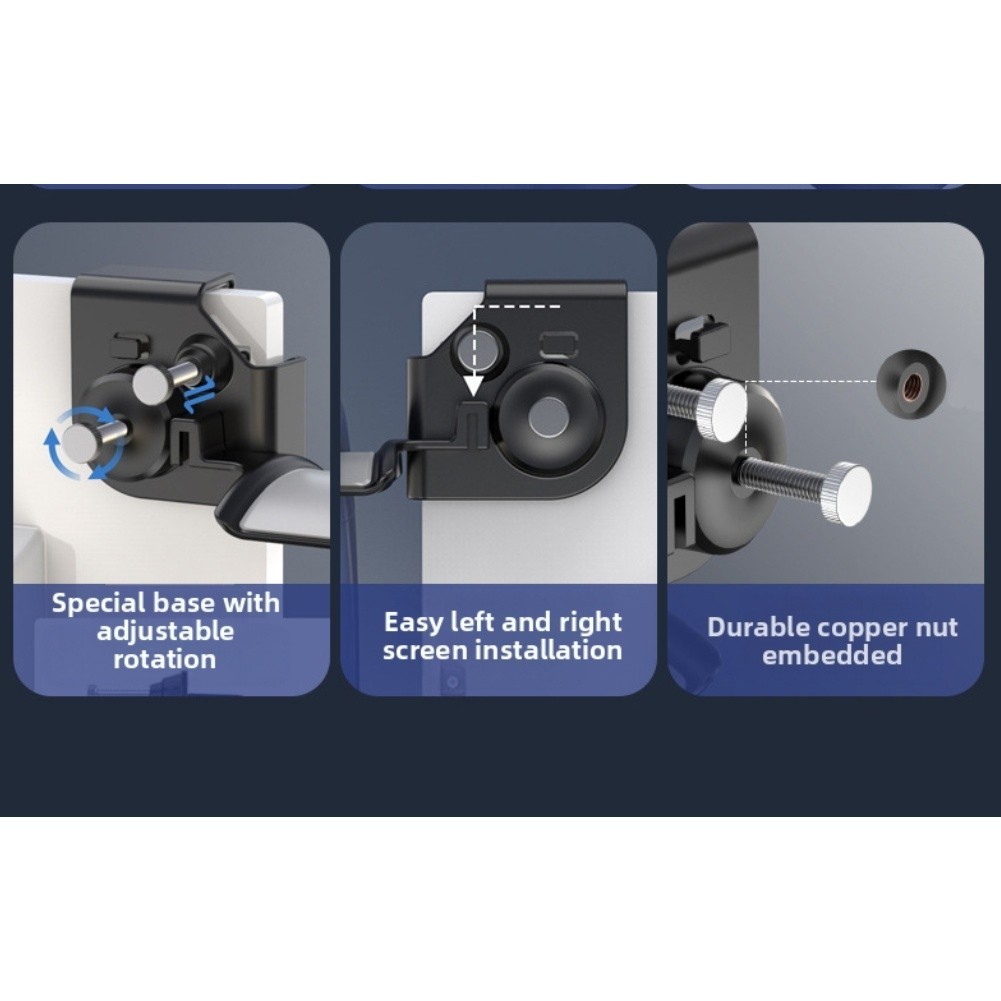 Special base with adjustable rotation

Easy left and right screen installation

Durable copper nut embedded