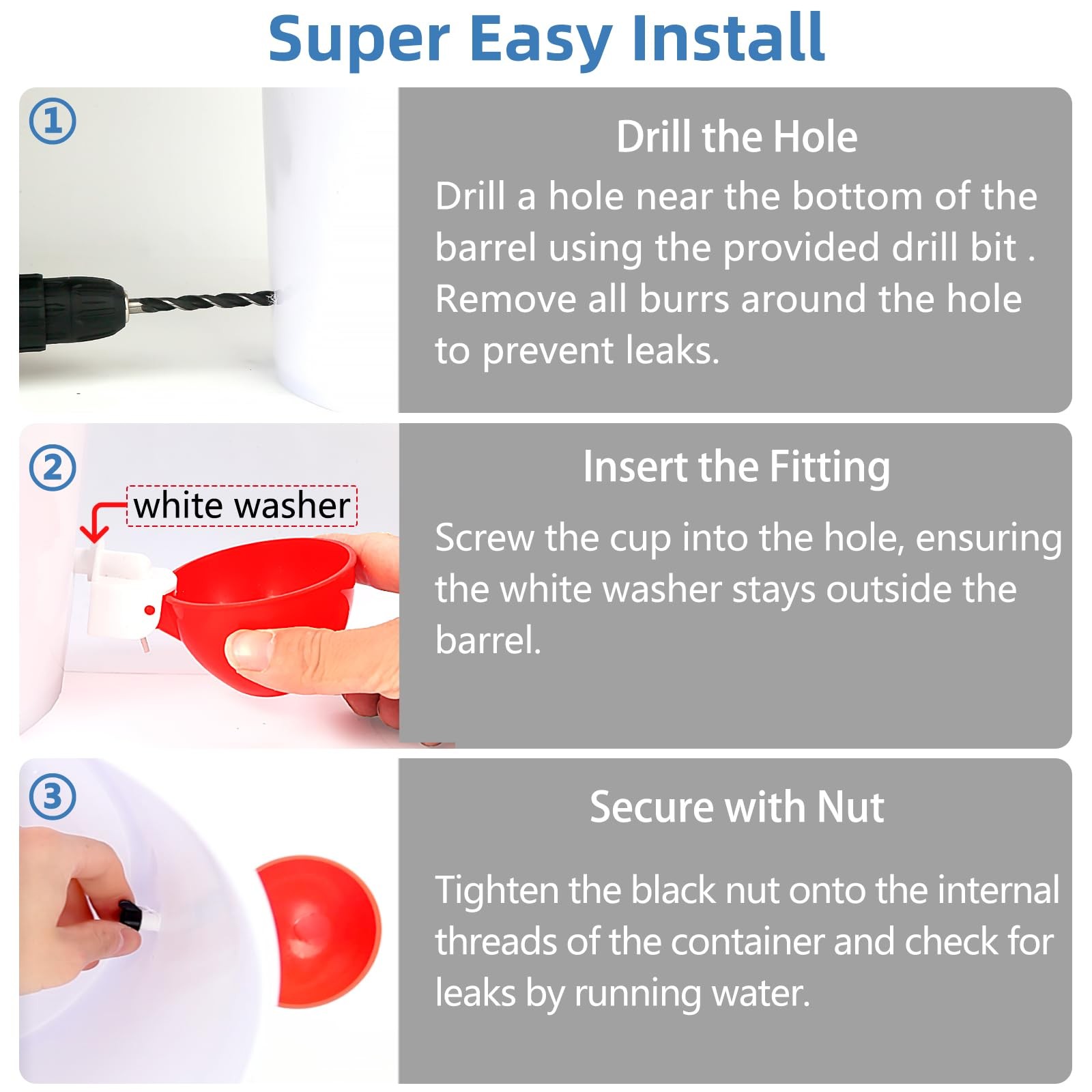 Super Easy Install

①

Drill the Hole

Drill a hole near the bottom of the barrel using the provided drill bit . Remove all burrs around the hole to prevent leaks.

②

white washer

Insert the Fitting

Screw the cup into the hole, ensuring the white washer stays outside the barrel.

③

Secure with Nut

Tighten the black nut onto the internal threads of the container and check for leaks by running water.