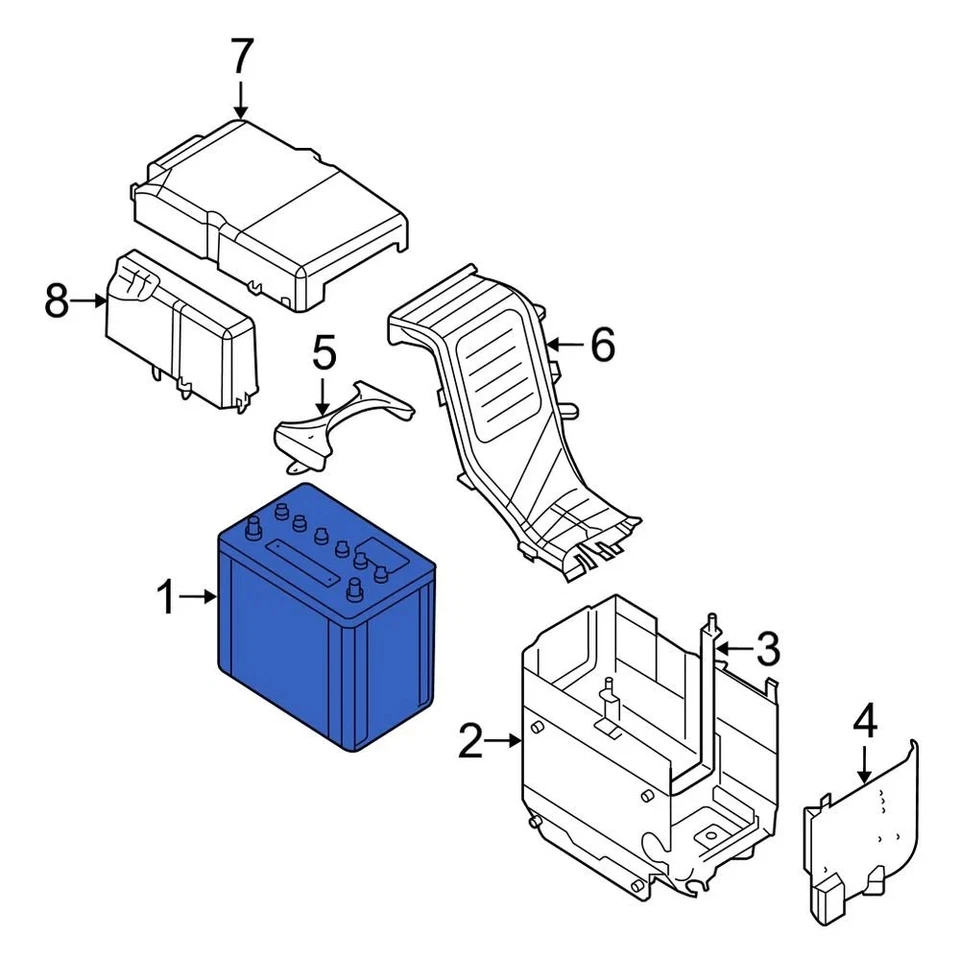 7
8
5
6
1
3
2
4