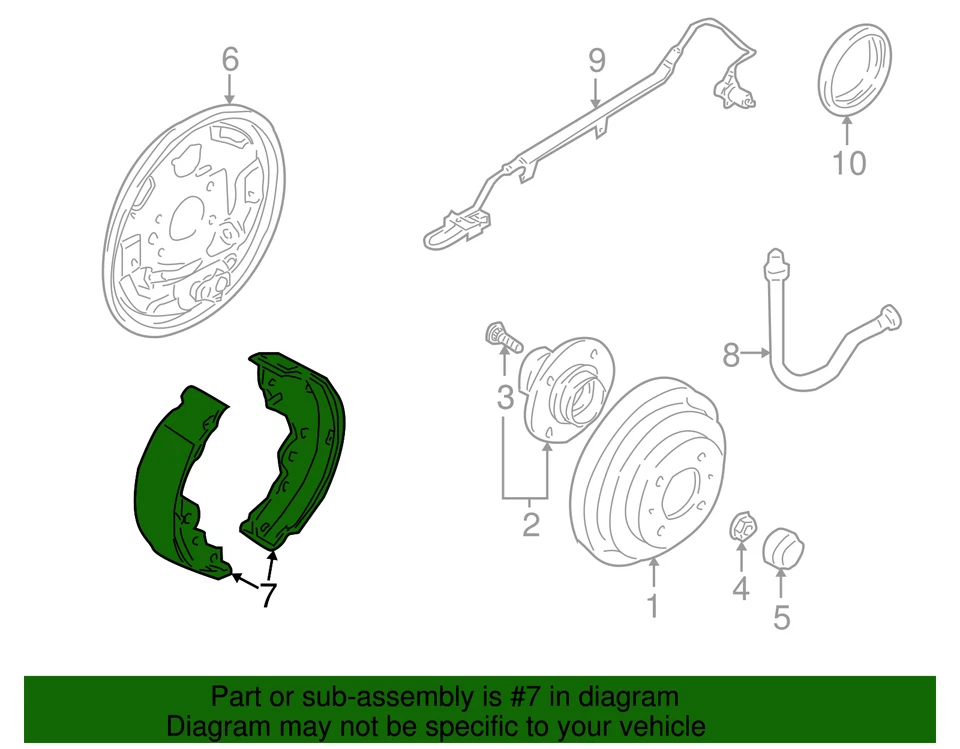 6
9
10
8
3
2
7
1
4
5

Part or sub-assembly is #7 in diagram
Diagram may not be specific to your vehicle