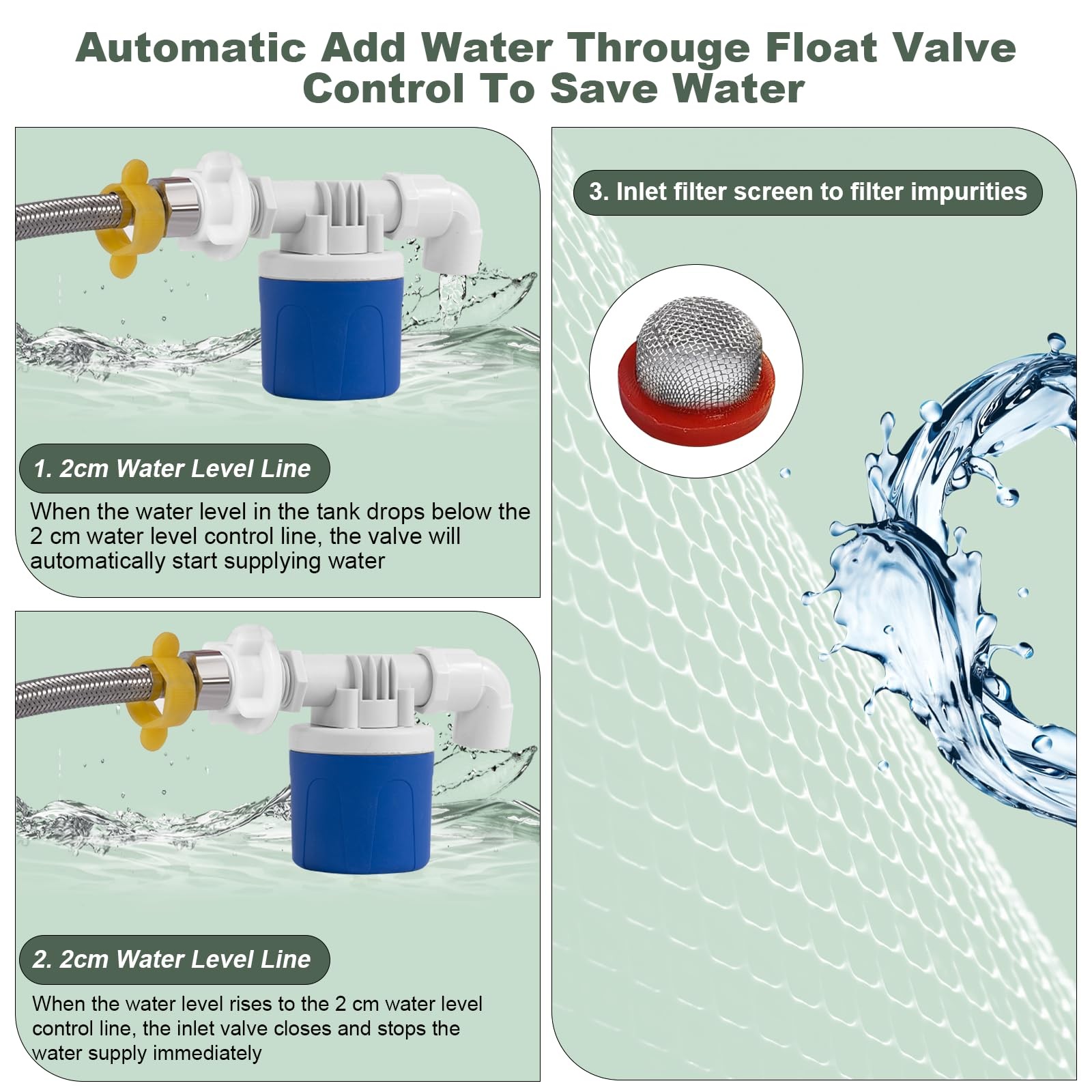 Automatic Add Water Througe Float Valve Control To Save Water

1. 2cm Water Level Line

When the water level in the tank drops below the 2 cm water level control line, the valve will automatically start supplying water

2. 2cm Water Level Line

When the water level rises to the 2 cm water level control line, the inlet valve closes and stops the water supply immediately

3. Inlet filter screen to filter impurities