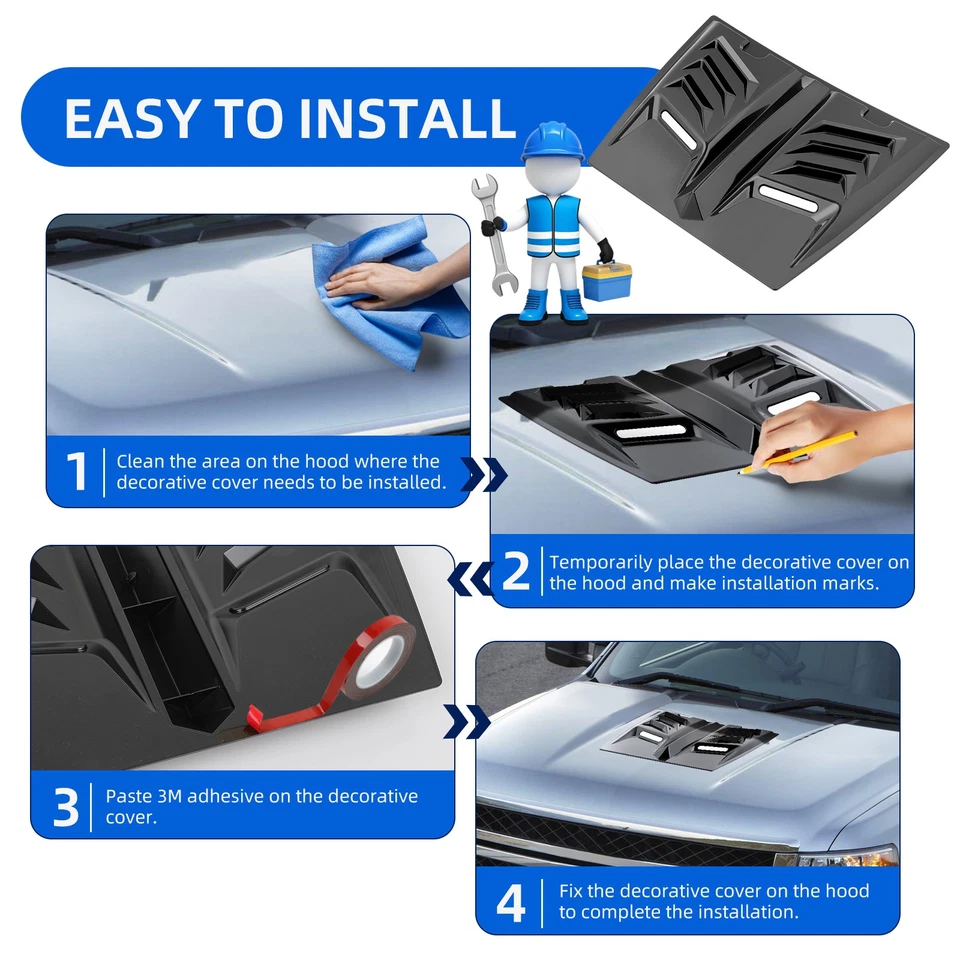 EASY TO INSTALL

1 Clean the area on the hood where the decorative cover needs to be installed.

2 Temporarily place the decorative cover on the hood and make installation marks.

3 Paste 3M adhesive on the decorative cover.

4 Fix the decorative cover on the hood to complete the installation.