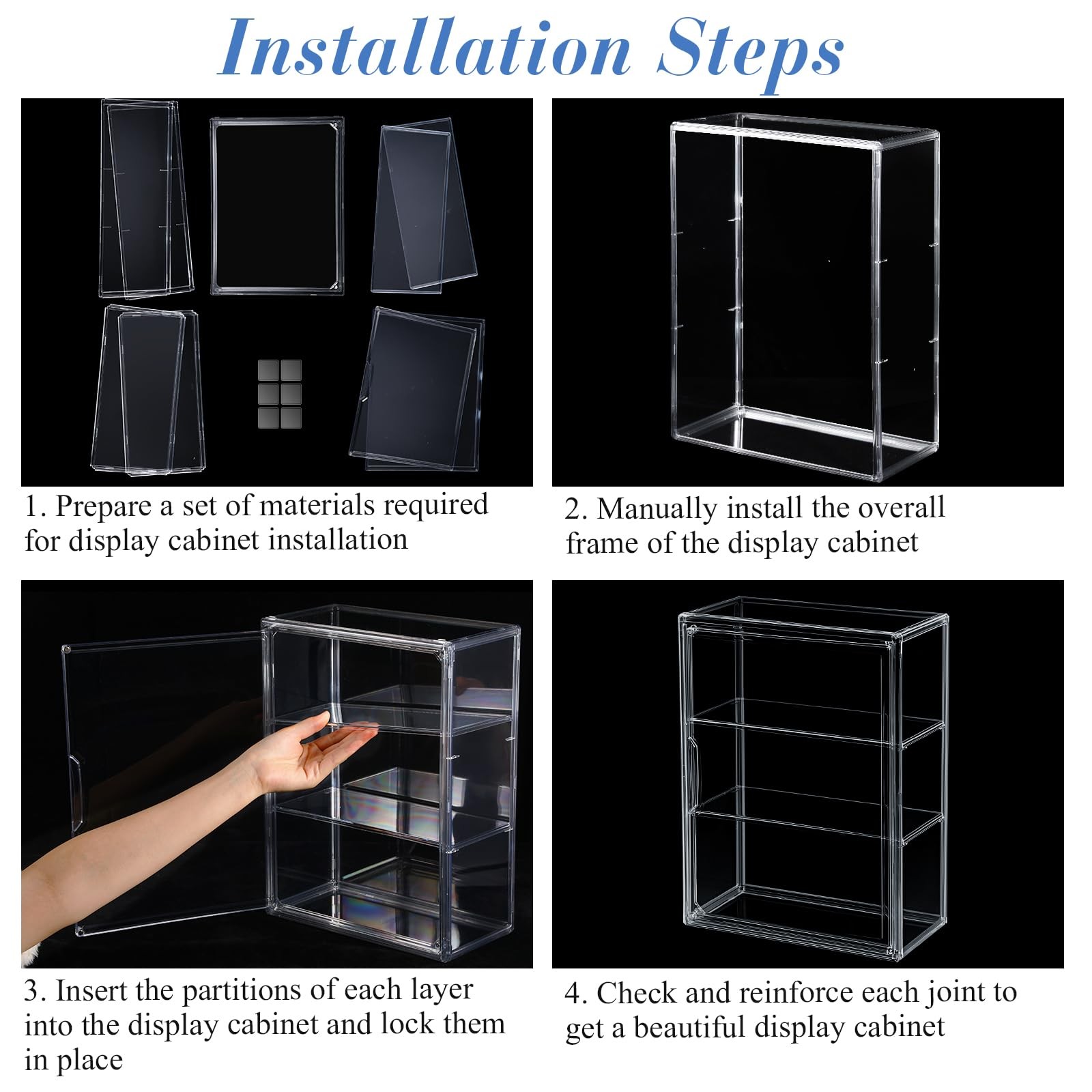 Installation Steps

1. Prepare a set of materials required for display cabinet installation

2. Manually install the overall frame of the display cabinet

3. Insert the partitions of each layer into the display cabinet and lock them in place

4. Check and reinforce each joint to get a beautiful display cabinet