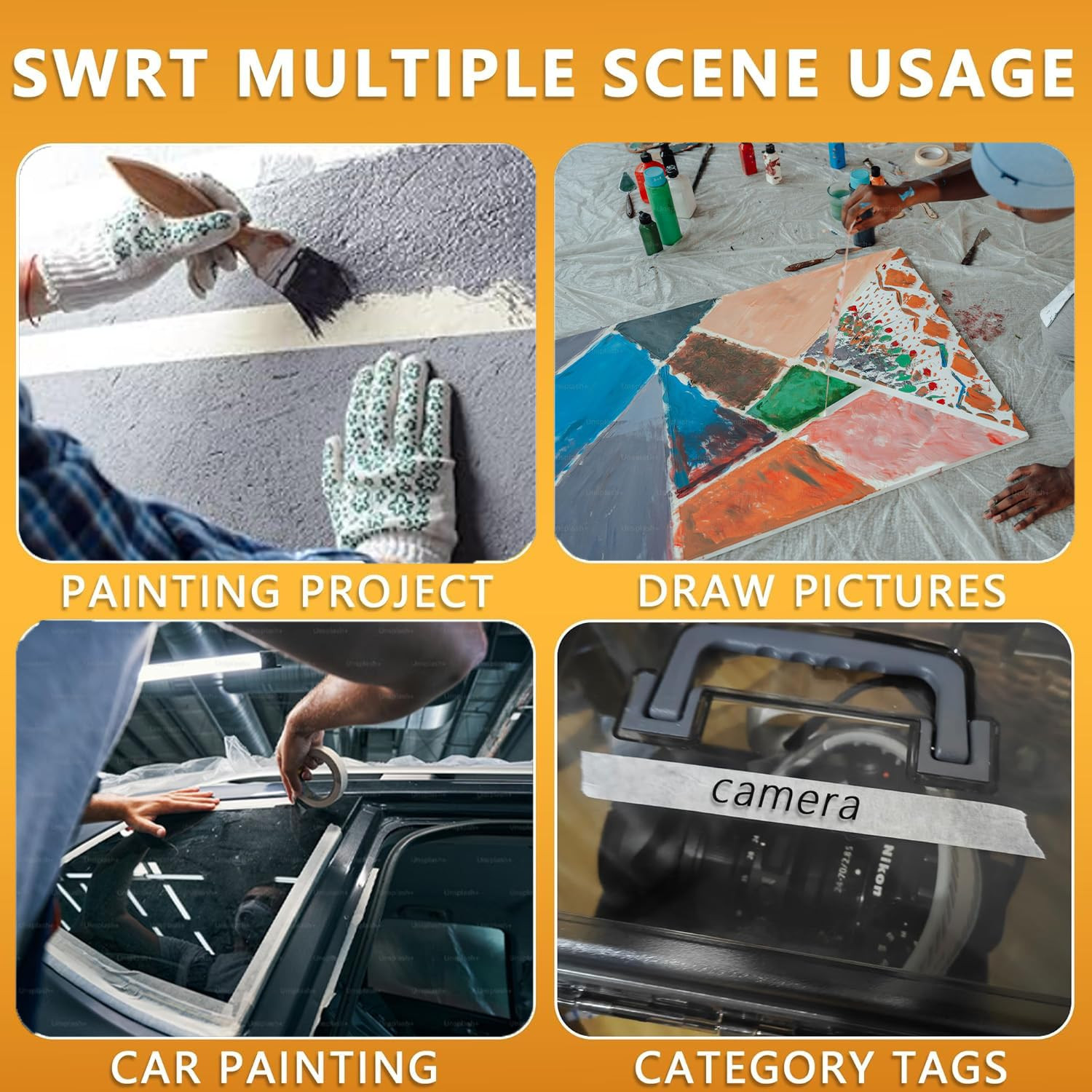 SWRT MULTIPLE SCENE USAGE

PAINTING PROJECT

DRAW PICTURES

CAR PAINTING

camera

Nikon

CATEGORY TAGS