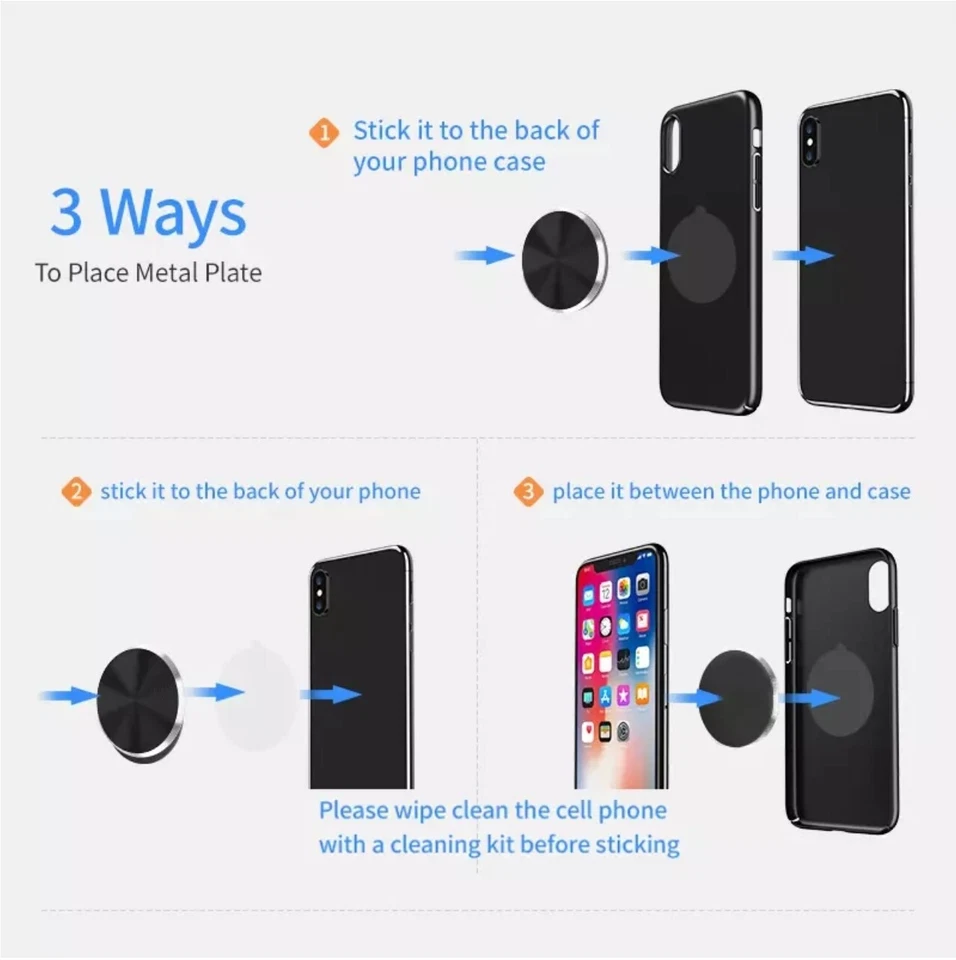 3 Ways
To Place Metal Plate

1 Stick it to the back of your phone case

2 stick it to the back of your phone

3 place it between the phone and case

Please wipe clean the cell phone with a cleaning kit before sticking