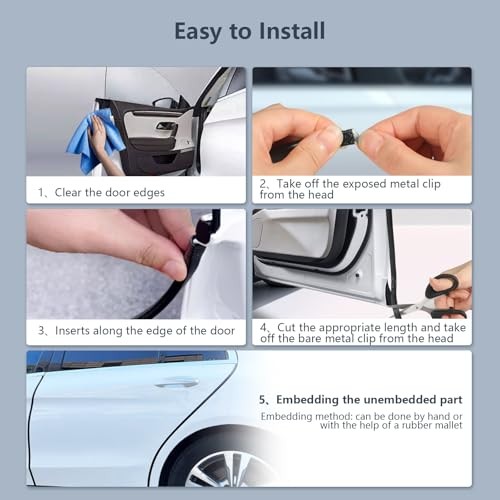 Easy to Install

1、Clear the door edges

2、Take off the exposed metal clip from the head

3、Inserts along the edge of the door

4、Cut the appropriate length and take off the bare metal clip from the head

5、Embedding the unembedded part

Embedding method: can be done by hand or with the help of a rubber mallet