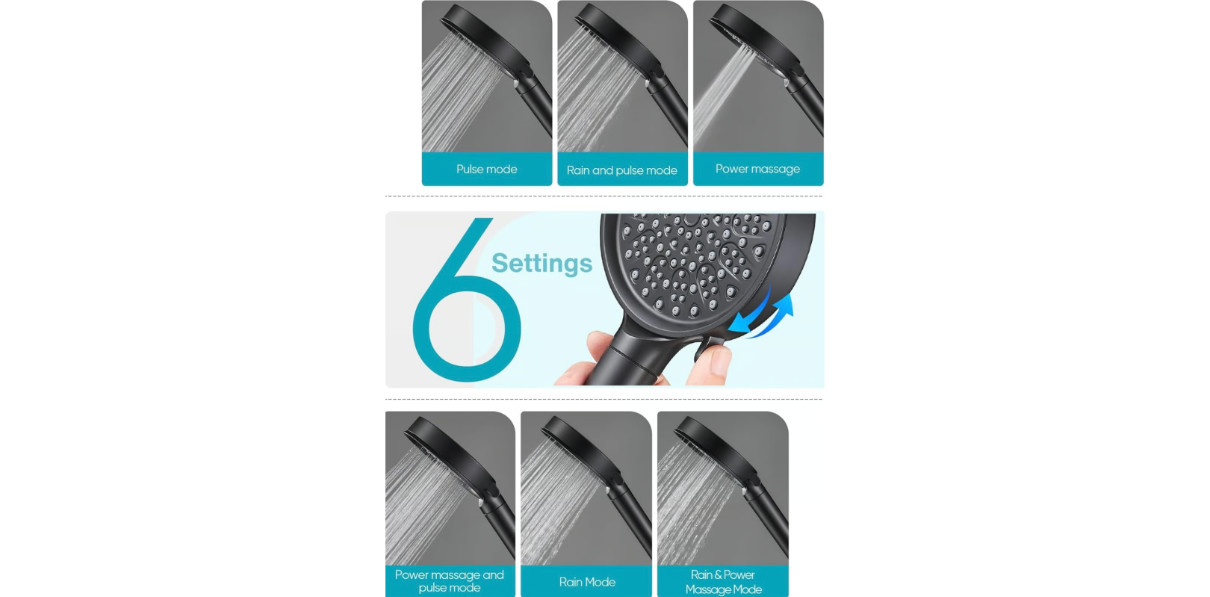 Pulse mode

Rain and pulse mode

Power massage

6 Settings

Power massage and pulse mode

Rain Mode

Rain & Power Massage Mode