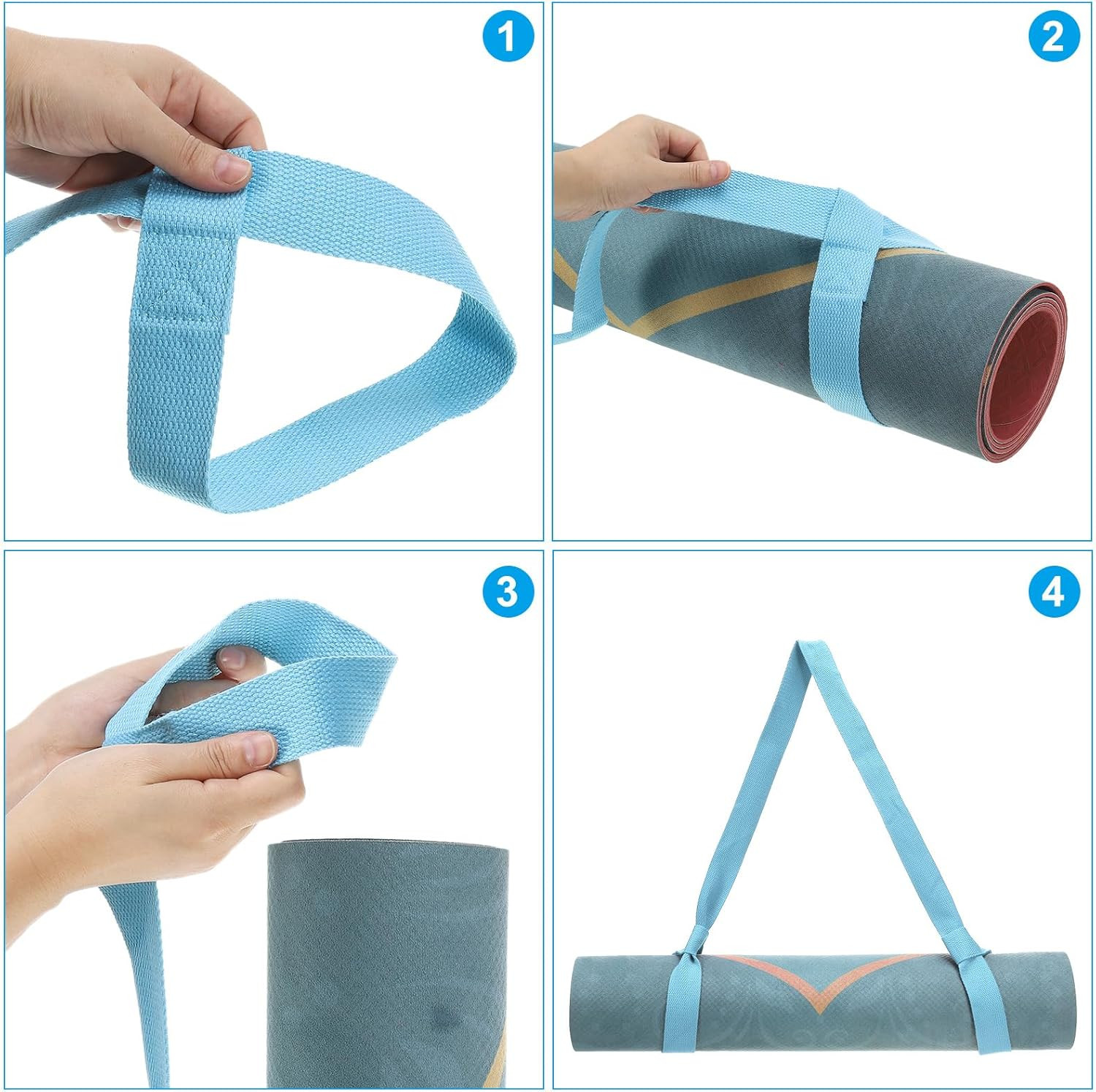 1

2

3

4