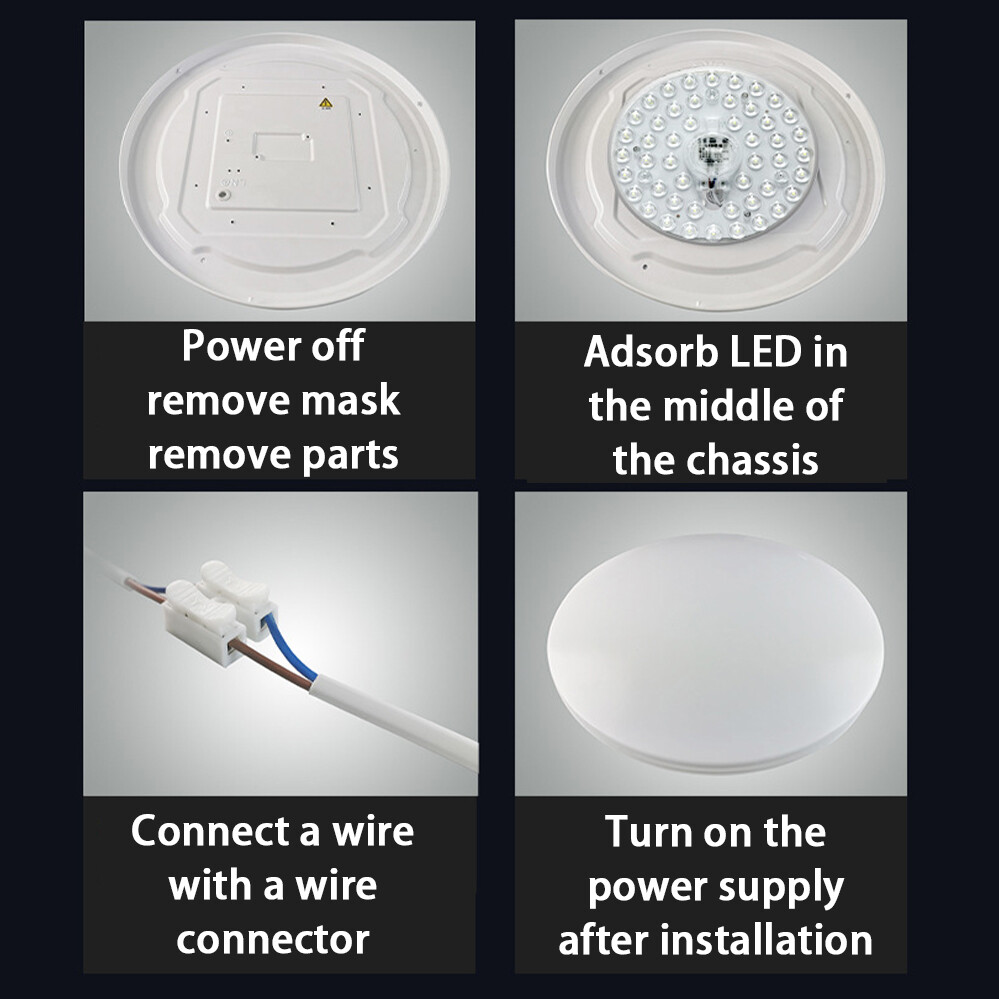 Power off remove mask remove parts

Adsorb LED in the middle of the chassis

Connect a wire with a wire connector

Turn on the power supply after installation