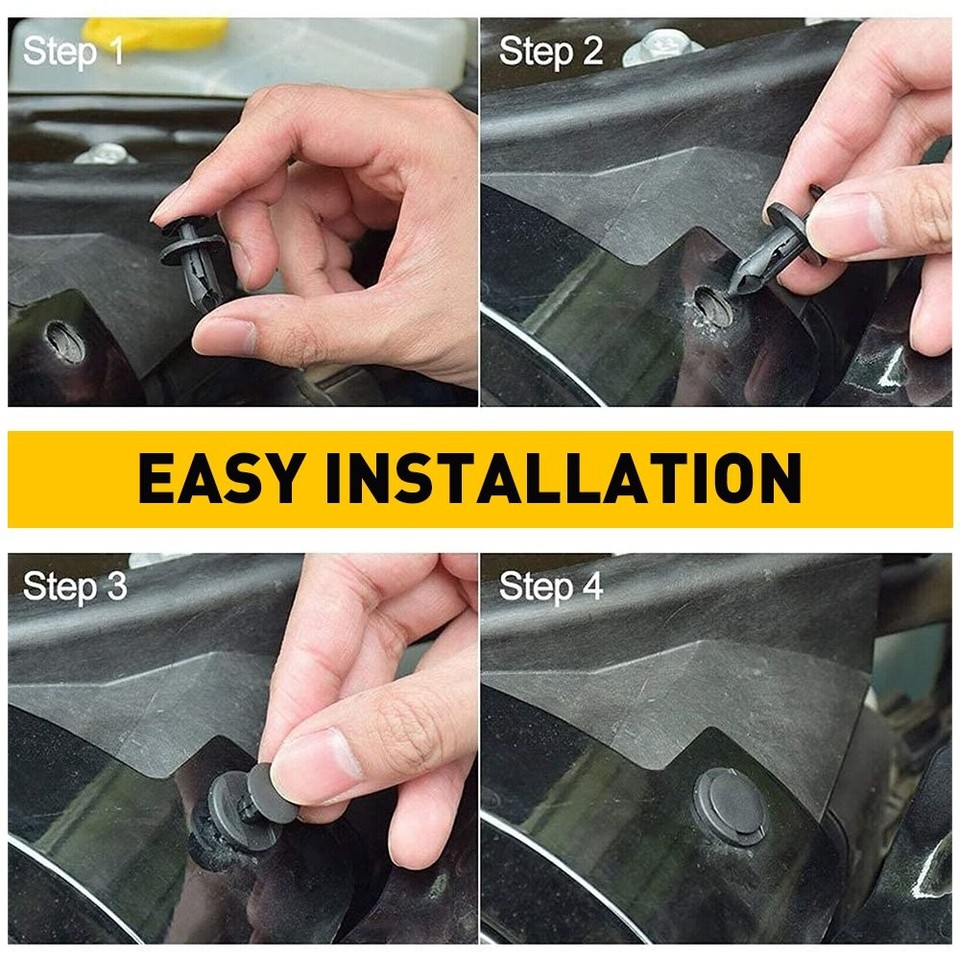 Step 1

Step 2

EASY INSTALLATION

Step 3

Step 4