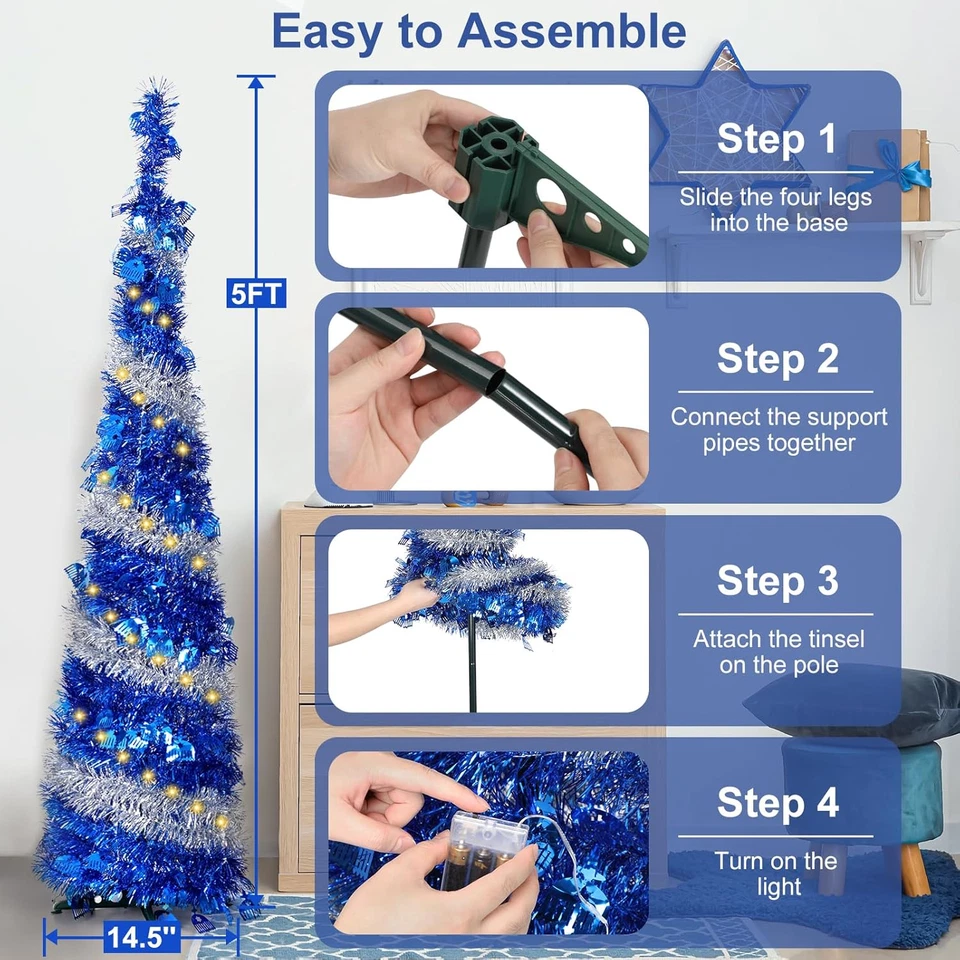 Easy to Assemble

5FT

14.5"

Step 1
Slide the four legs into the base

Step 2
Connect the support pipes together

Step 3
Attach the tinsel on the pole

Step 4
Turn on the light