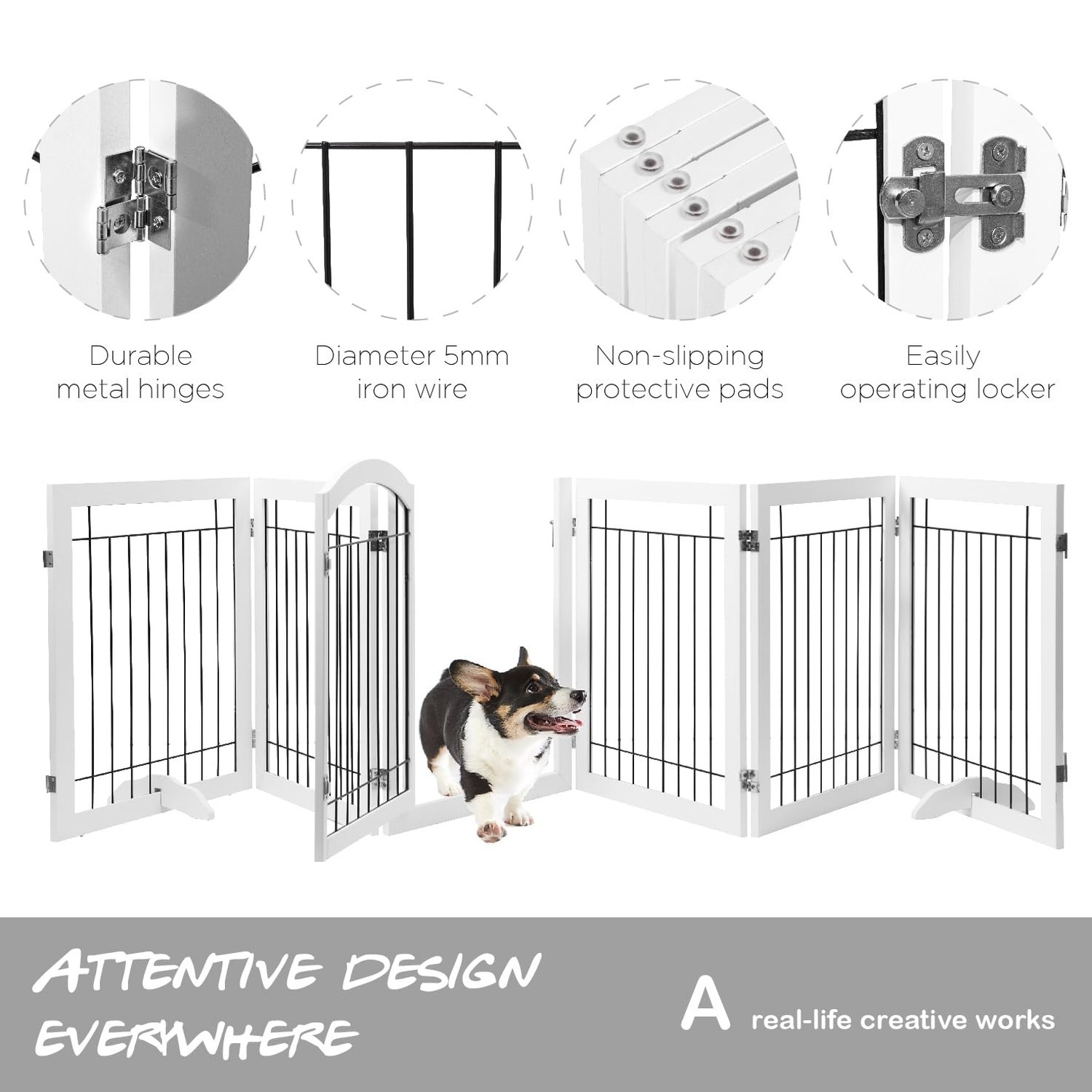 Durable metal hinges

Diameter 5mm iron wire

Non-slipping protective pads

Easily operating locker

ATTENTIVE DESIGN EVERYWHERE

A real-life creative works