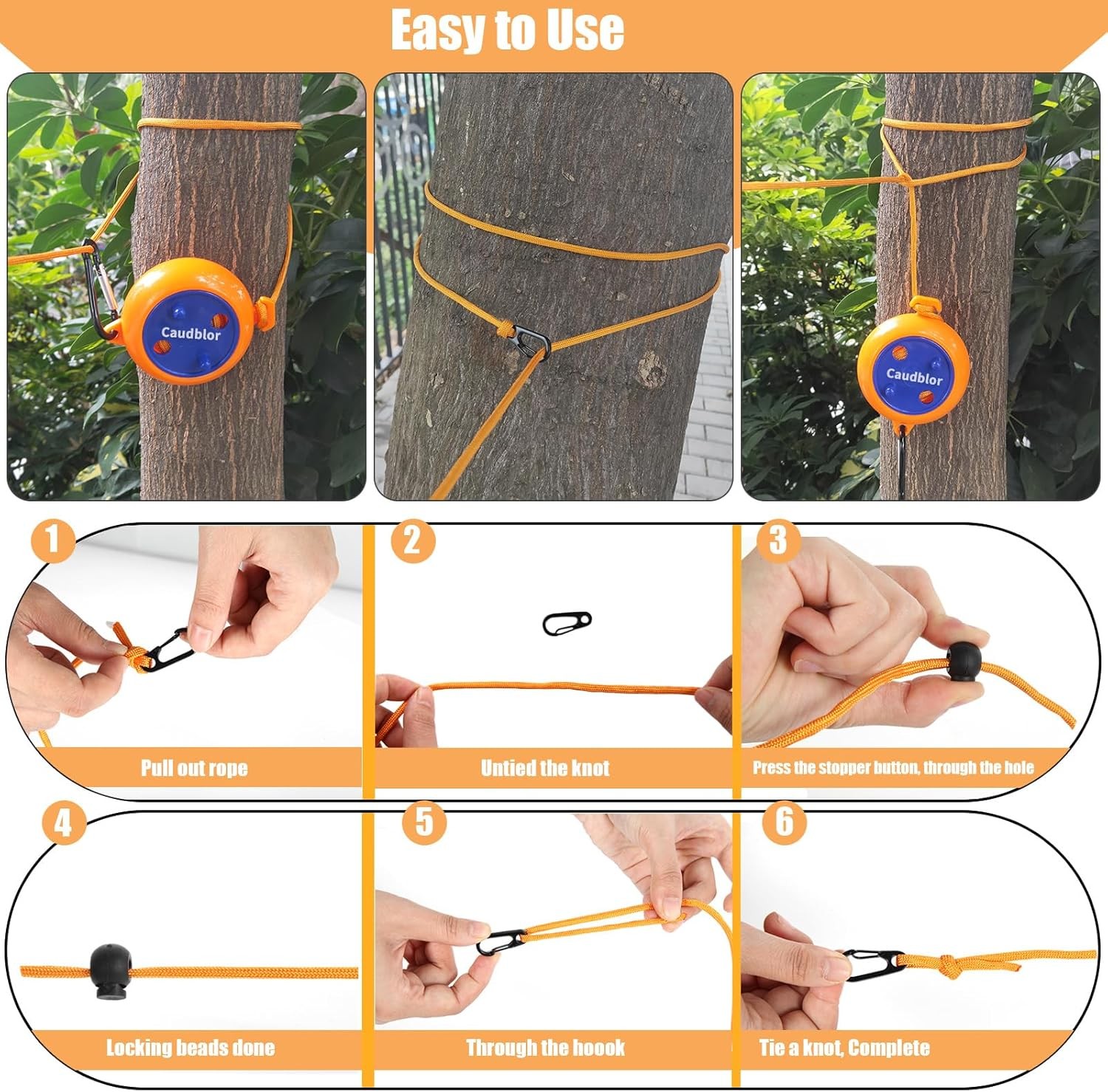 Easy to Use

Caudblor

Caudblor

1
Pull out rope

2
Untied the knot

3
Press the stopper button, through the hole

4
Locking beads done

5
Through the hoook

6
Tie a knot, Complete