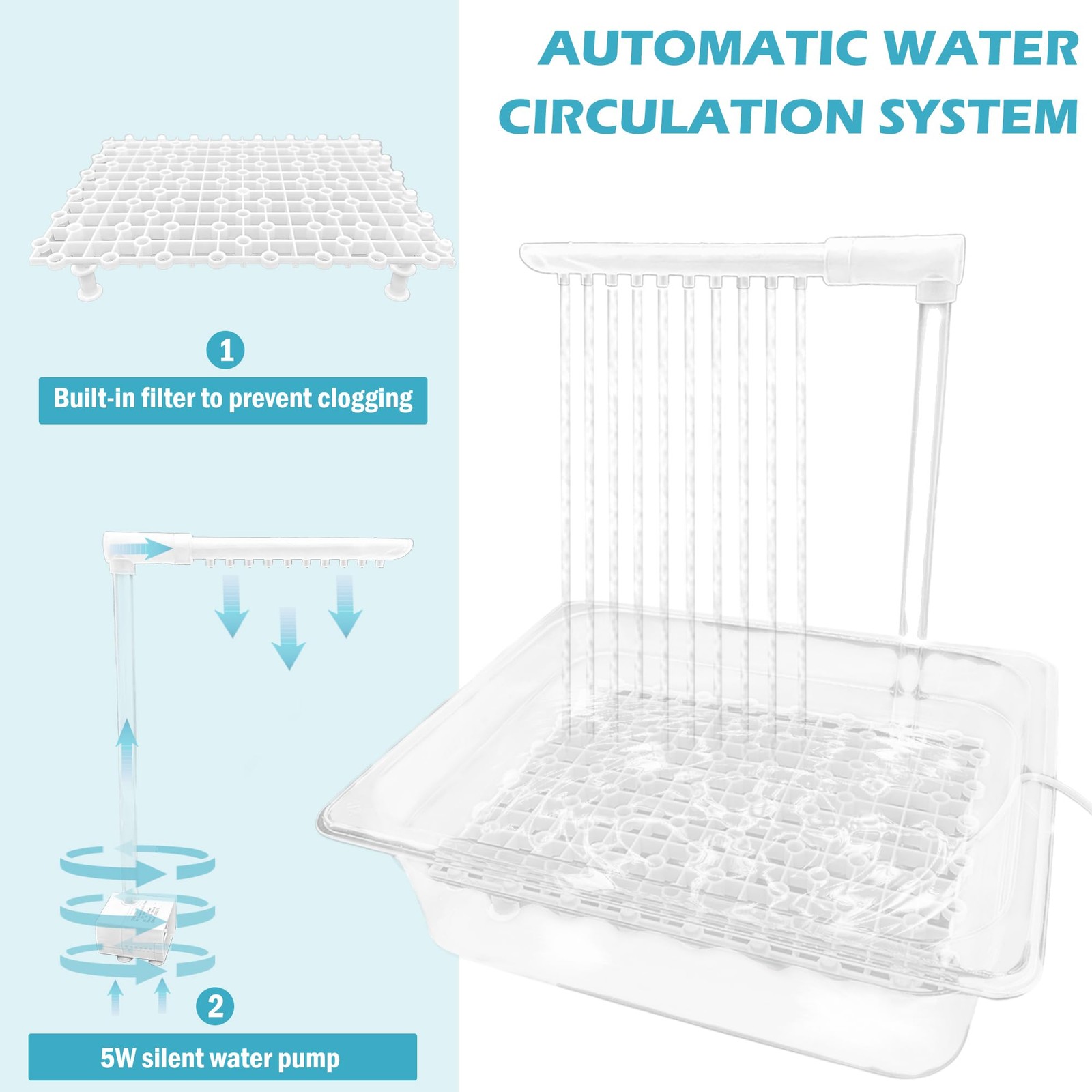 AUTOMATIC WATER CIRCULATION SYSTEM

1

Built-in filter to prevent clogging

2

5W silent water pump