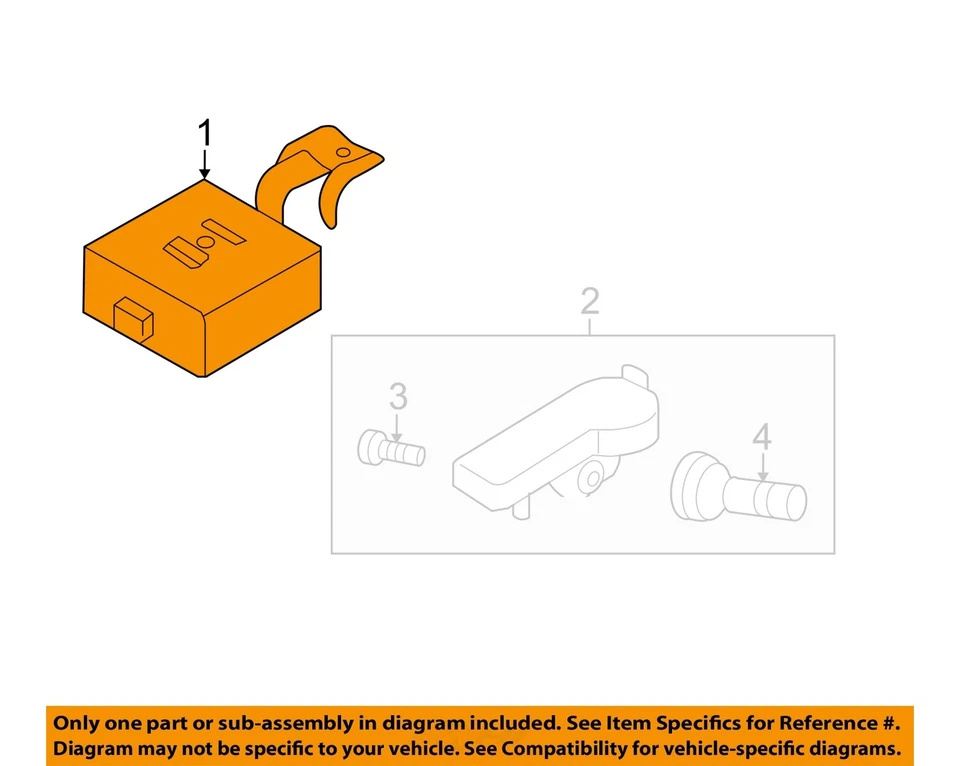 1

2

3

4

Only one part or sub-assembly in diagram included. See Item Specifics for Reference #. Diagram may not be specific to your vehicle. See Compatibility for vehicle-specific diagrams.