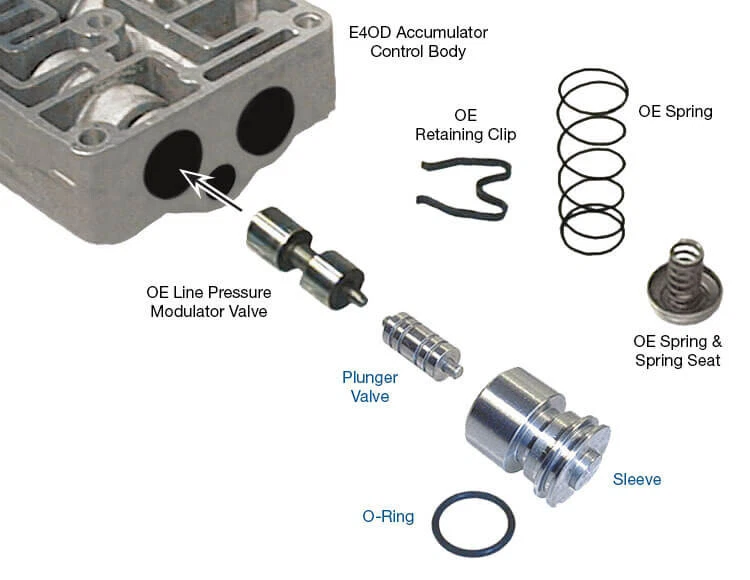 E4OD Accumulator Control Body

OE Retaining Clip

OE Spring

OE Line Pressure Modulator Valve

OE Spring & Spring Seat

Plunger Valve

Sleeve

O-Ring