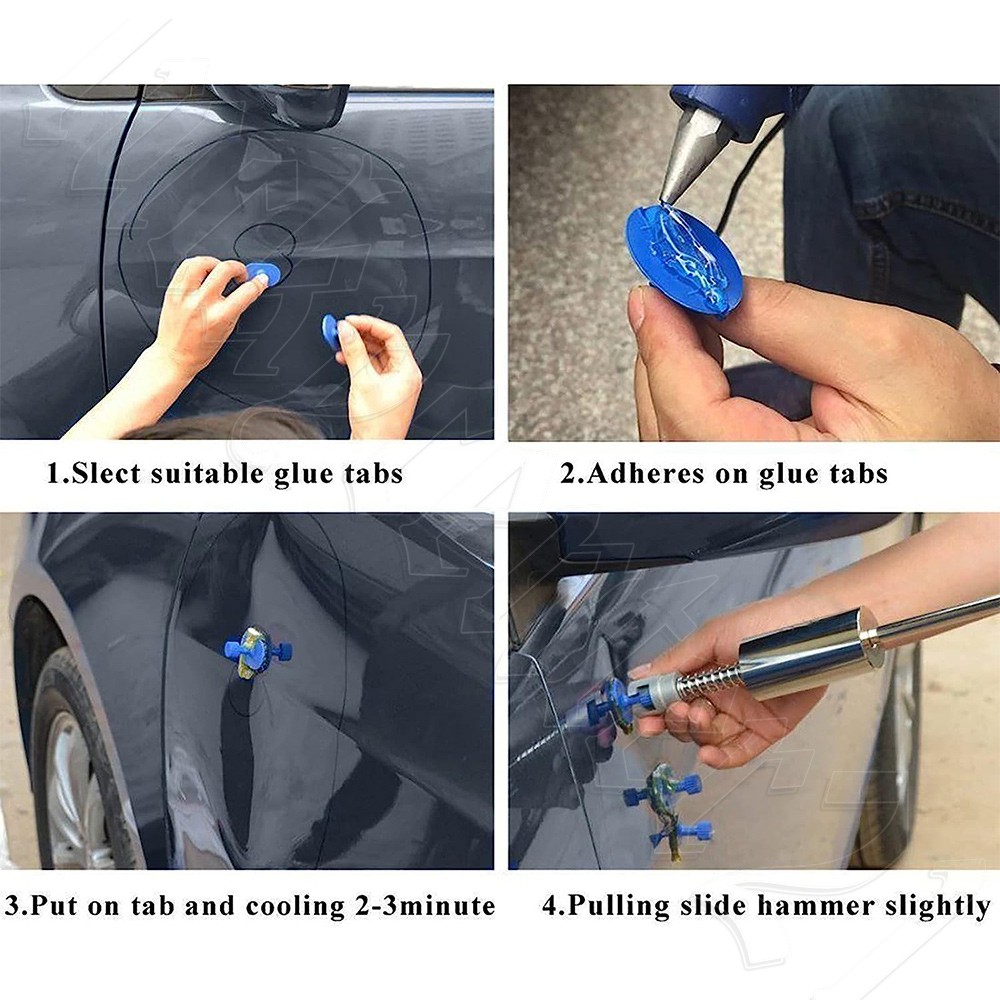 1.Slect suitable glue tabs

2.Adheres on glue tabs

3.Put on tab and cooling 2-3minute

4.Pulling slide hammer slightly