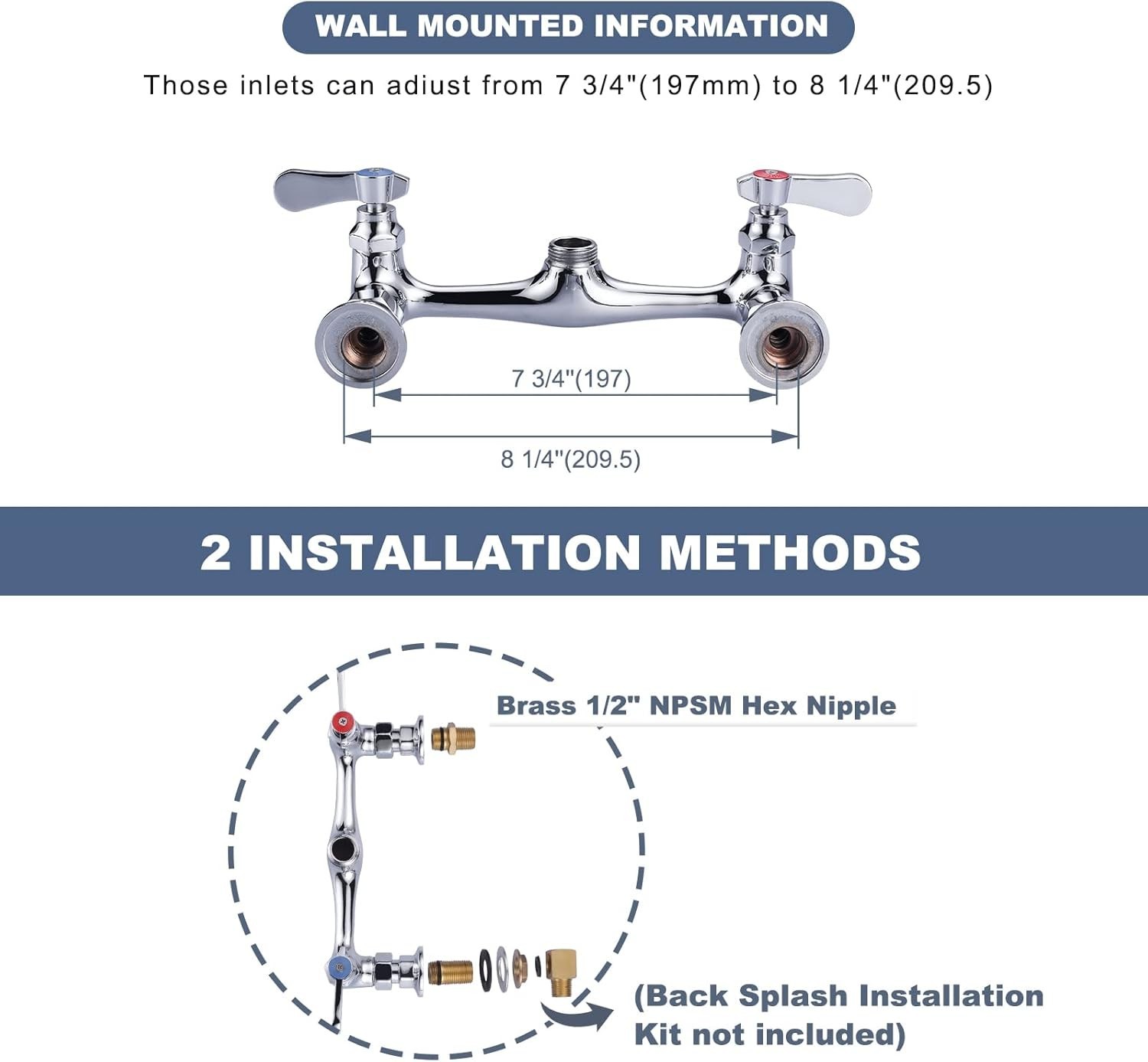 WALL MOUNTED INFORMATION

Those inlets can adiust from 7 3/4"(197mm) to 8 1/4"(209.5)

7 3/4"(197)

8 1/4"(209.5)

2 INSTALLATION METHODS

Brass 1/2" NPSM Hex Nipple

(Back Splash Installation Kit not included)