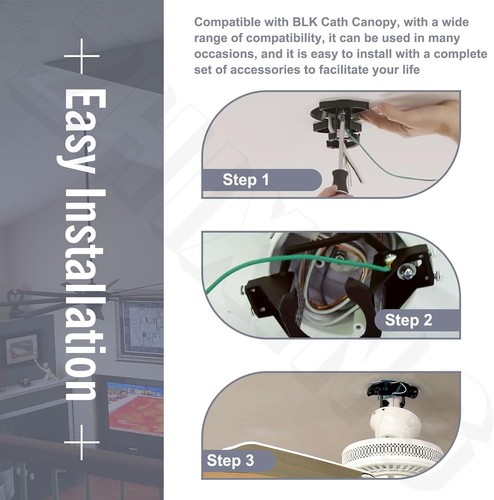 Easy Installation

Compatible with BLK Cath Canopy, with a wide range of compatibility, it can be used in many occasions, and it is easy to install with a complete set of accessories to facilitate your life

Step 1

Step 2

Step 3