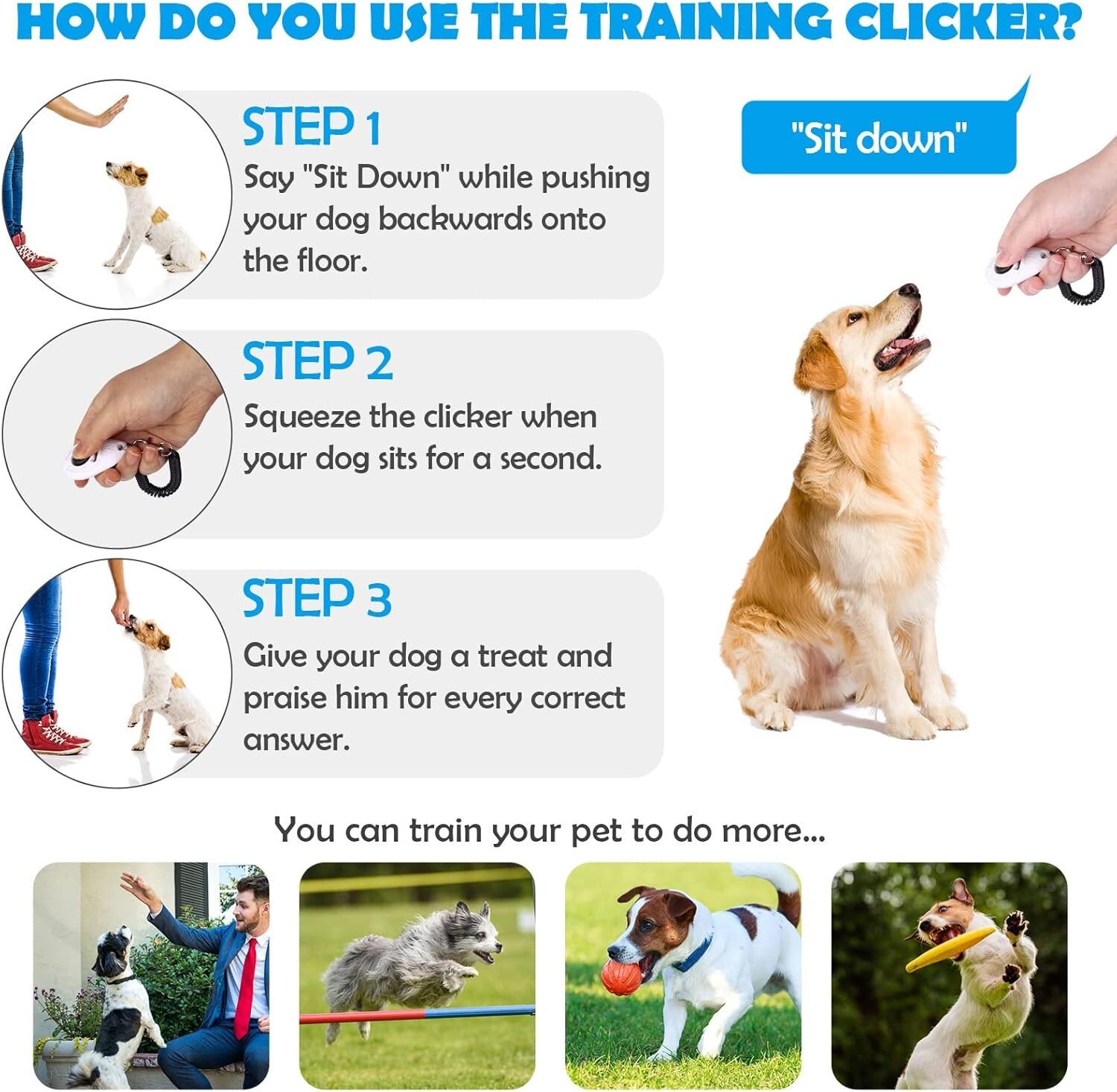 HOW DO YOU USE THE TRAINING CLICKER?

STEP 1
Say "Sit Down" while pushing your dog backwards onto the floor.

"Sit down"

STEP 2
Squeeze the clicker when your dog sits for a second.

STEP 3
Give your dog a treat and praise him for every correct answer.

You can train your pet to do more...