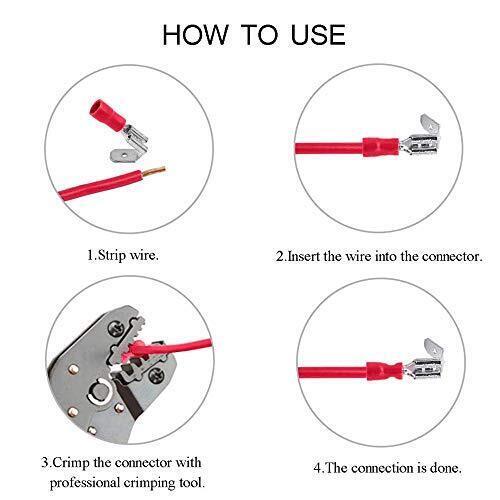 HOW TO USE

1.Strip wire.

2.Insert the wire into the connector.

3.Crimp the connector with professional crimping tool.

4.The connection is done.