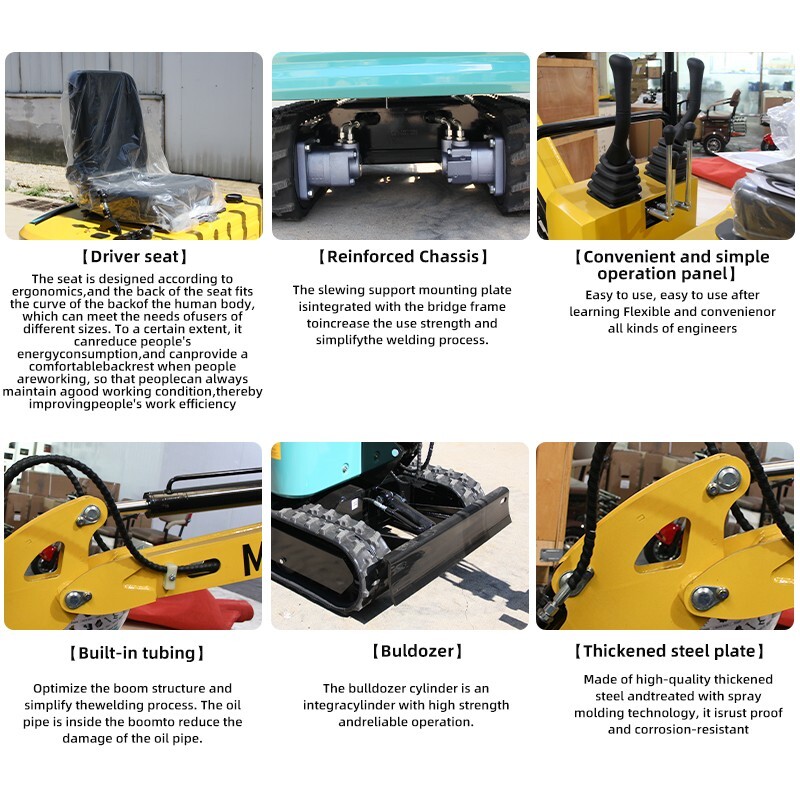 【Driver seat】

The seat is designed according to ergonomics,and the back of the seat fits the curve of the backof the human body, which can meet the needs ofusers of different sizes. To a certain extent, it canreduce people's energyconsumption,and canprovide a comfortablebackrest when people areworking, so that peoplecan always maintain agood working condition,thereby improvingpeople's work efficiency

【Reinforced Chassis】

The slewing support mounting plate isintegrated with the bridge frame toincrease the use strength and simplifythe welding process.

【Convenient and simple operation panel】

Easy to use, easy to use after learning Flexible and convenienor all kinds of engineers

M

【Built-in tubing】

Optimize the boom structure and simplify thewelding process. The oil pipe is inside the boomto reduce the damage of the oil pipe.

【Buldozer】

The bulldozer cylinder is an integracylinder with high strength andreliable operation.

【Thickened steel plate】

Made of high-quality thickened steel andtreated with spray molding technology, it isrust proof and corrosion-resistant