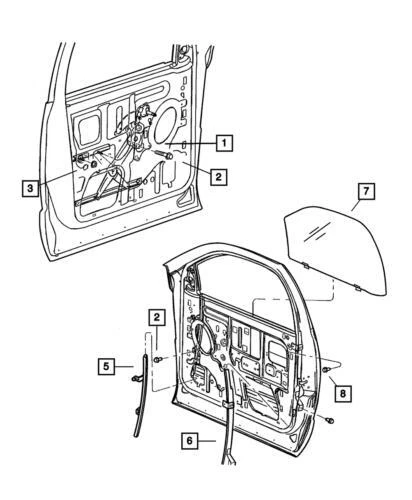 1
2
3
7
2
5
8
6