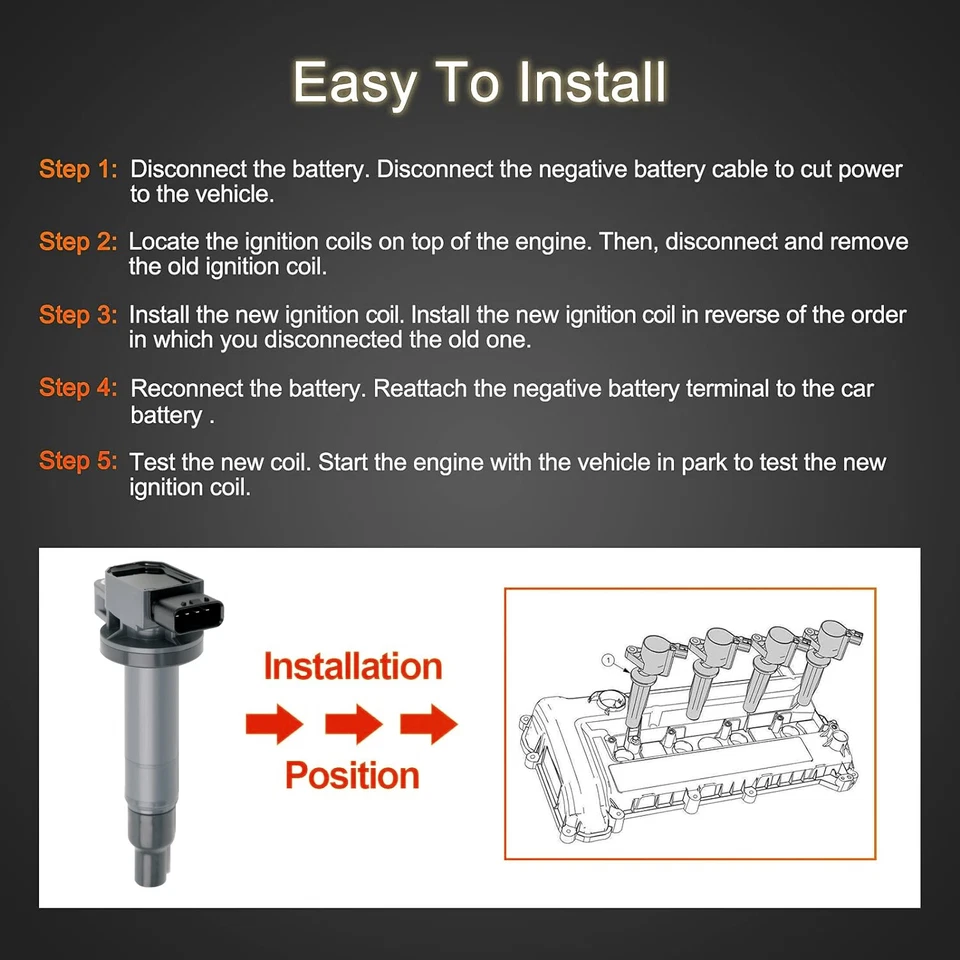 Easy To Install

Step 1: Disconnect the battery. Disconnect the negative battery cable to cut power to the vehicle.

Step 2: Locate the ignition coils on top of the engine. Then, disconnect and remove the old ignition coil.

Step 3: Install the new ignition coil. Install the new ignition coil in reverse of the order in which you disconnected the old one.

Step 4: Reconnect the battery. Reattach the negative battery terminal to the car battery .

Step 5: Test the new coil. Start the engine with the vehicle in park to test the new ignition coil.

Installation

Position

1