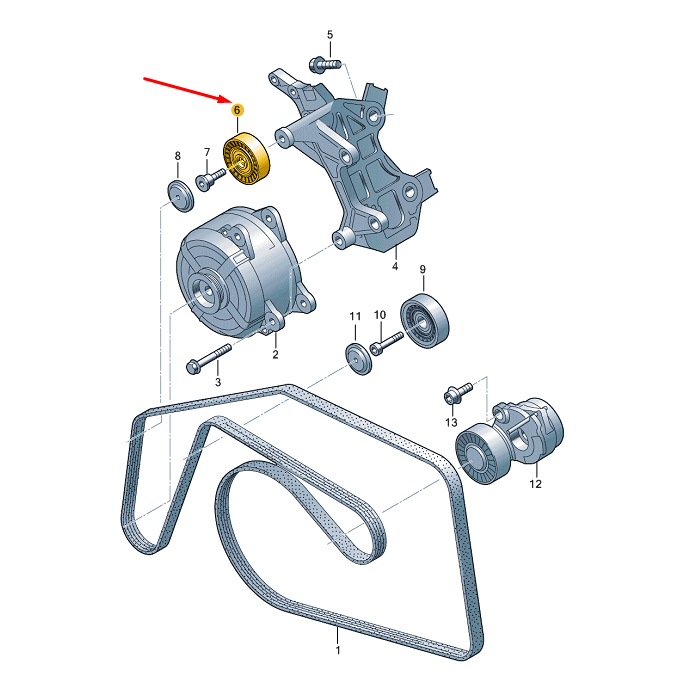 5
6
8
7
4
9
11
10
2
3
13
12
1