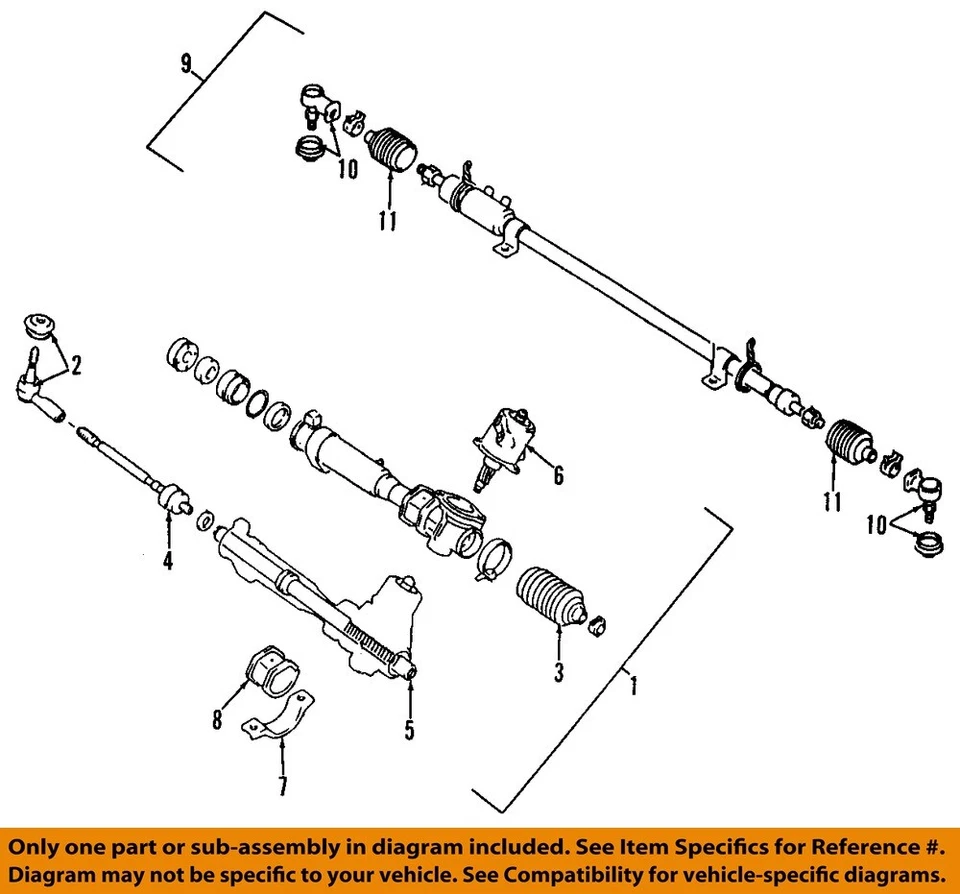 9
10
11
2
6
11
10
4
3
1
8
5
7

Only one part or sub-assembly in diagram included. See Item Specifics for Reference #.
Diagram may not be specific to your vehicle. See Compatibility for vehicle-specific diagrams.