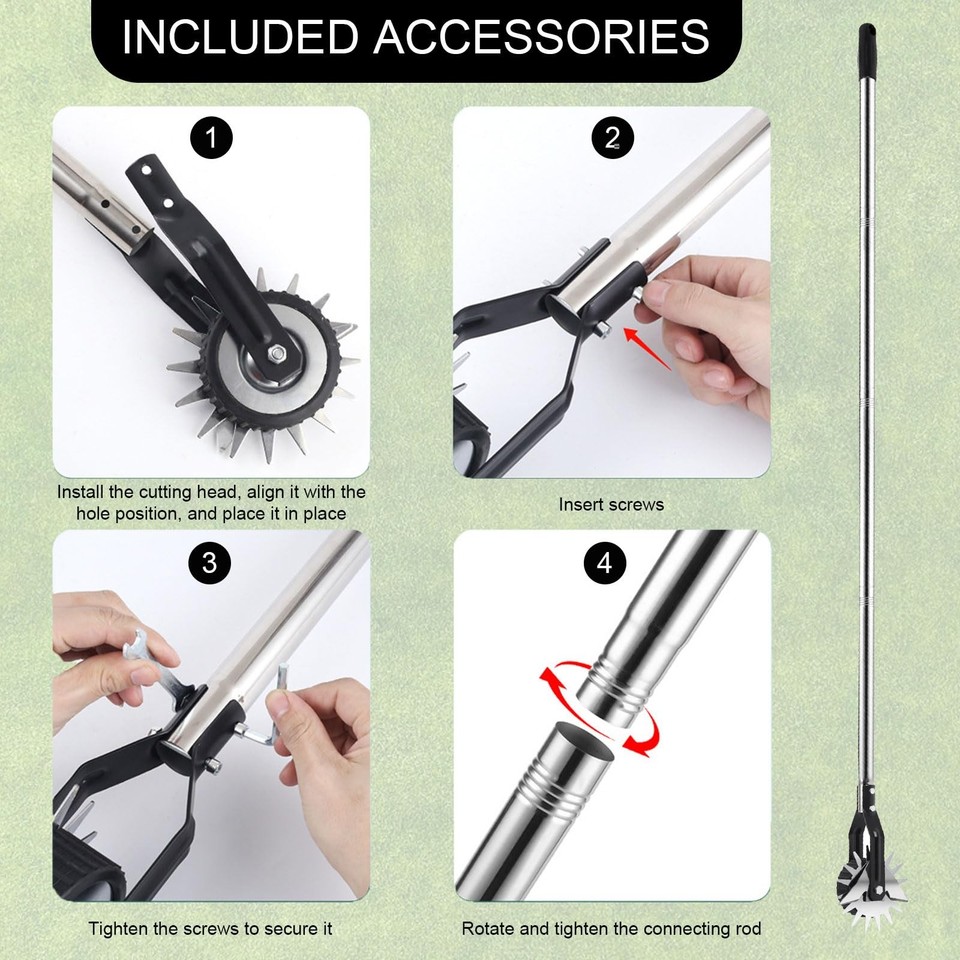 INCLUDED ACCESSORIES

1

Install the cutting head, align it with the hole position, and place it in place

2

Insert screws

3

Tighten the screws to secure it

4

Rotate and tighten the connecting rod