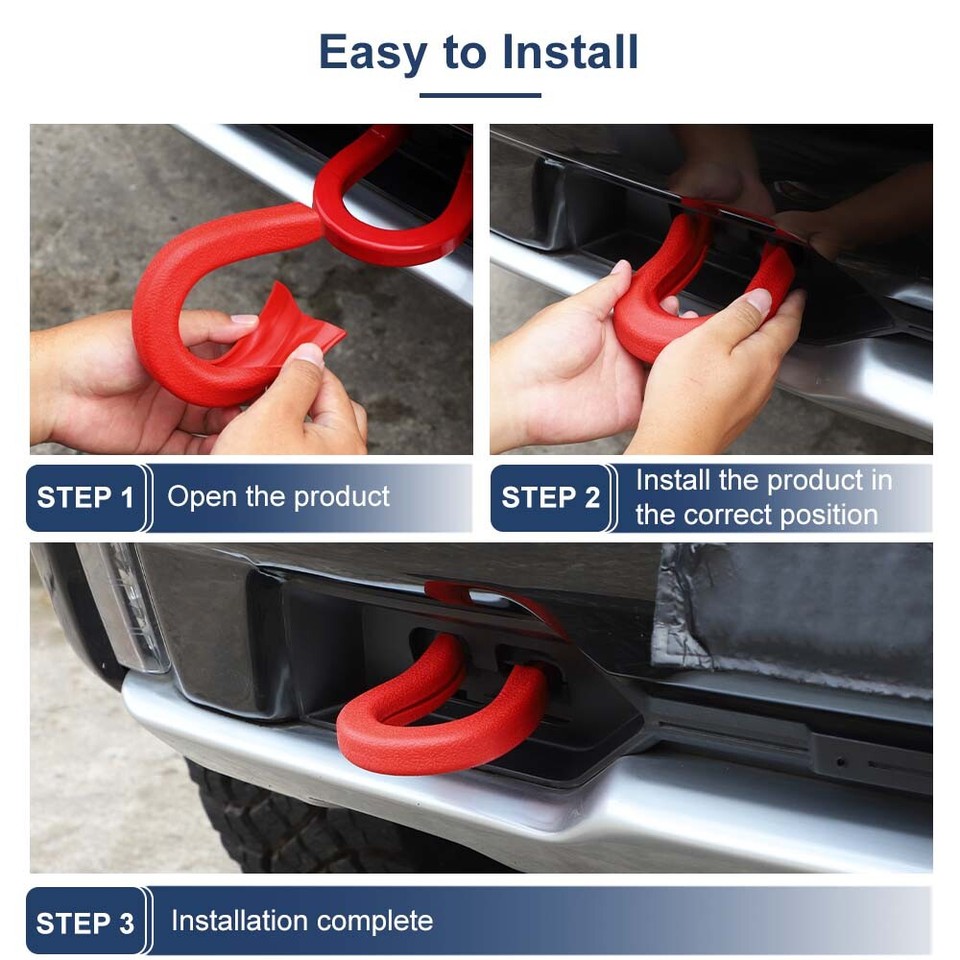 Easy to Install

STEP 1 Open the product

STEP 2 Install the product in the correct position

STEP 3 Installation complete