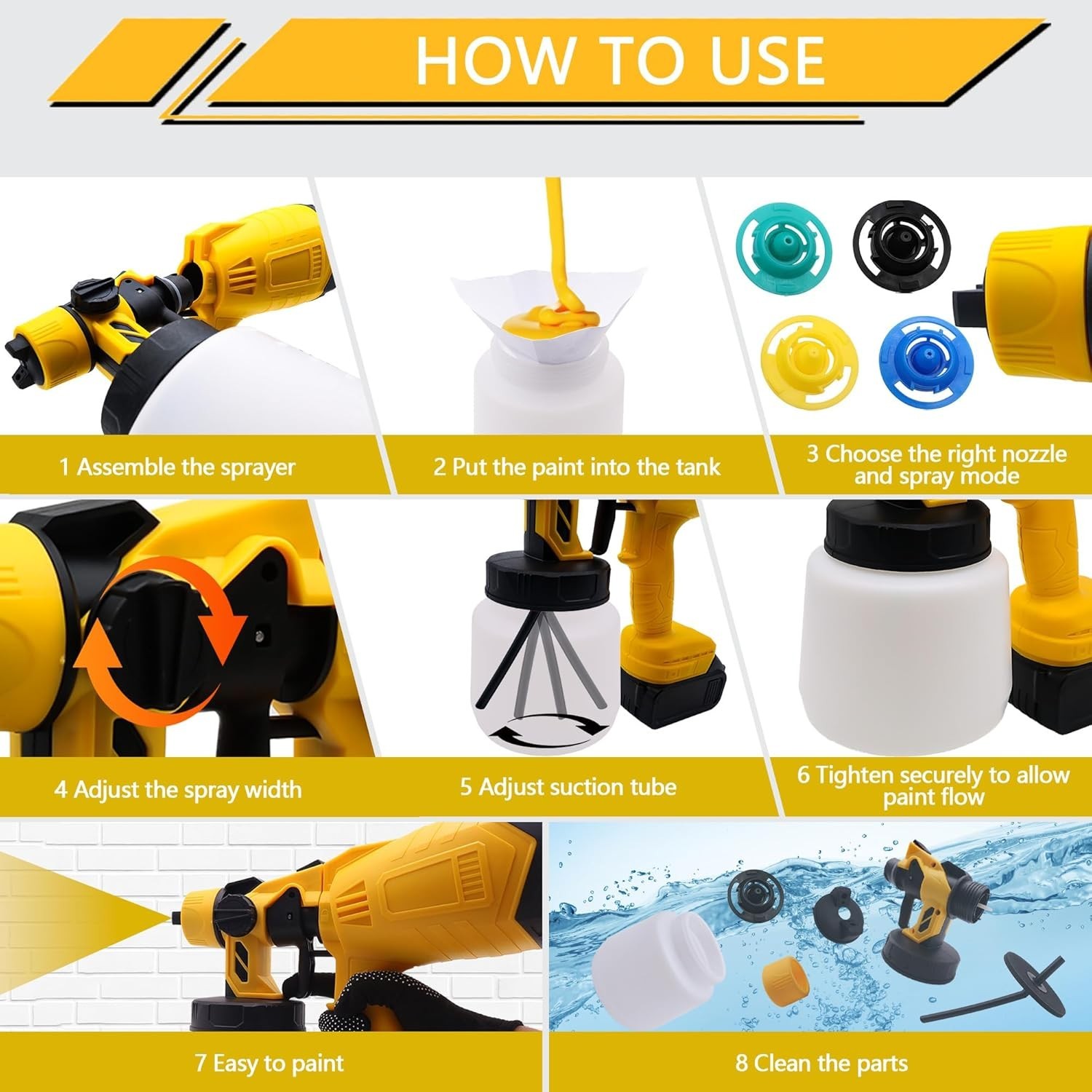 HOW TO USE

1 Assemble the sprayer

2 Put the paint into the tank

3 Choose the right nozzle and spray mode

4 Adjust the spray width

5 Adjust suction tube

6 Tighten securely to allow paint flow

7 Easy to paint

8 Clean the parts