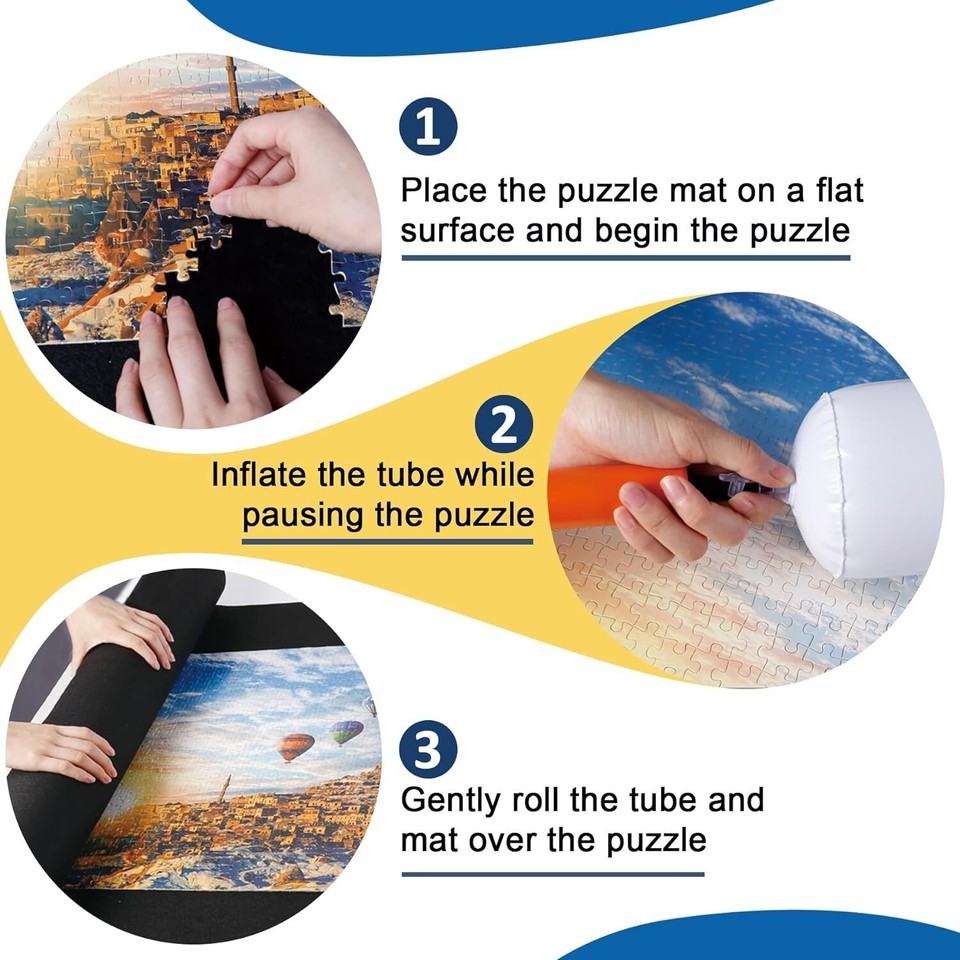 1

Place the puzzle mat on a flat surface and begin the puzzle

2

Inflate the tube while pausing the puzzle

3

Gently roll the tube and mat over the puzzle