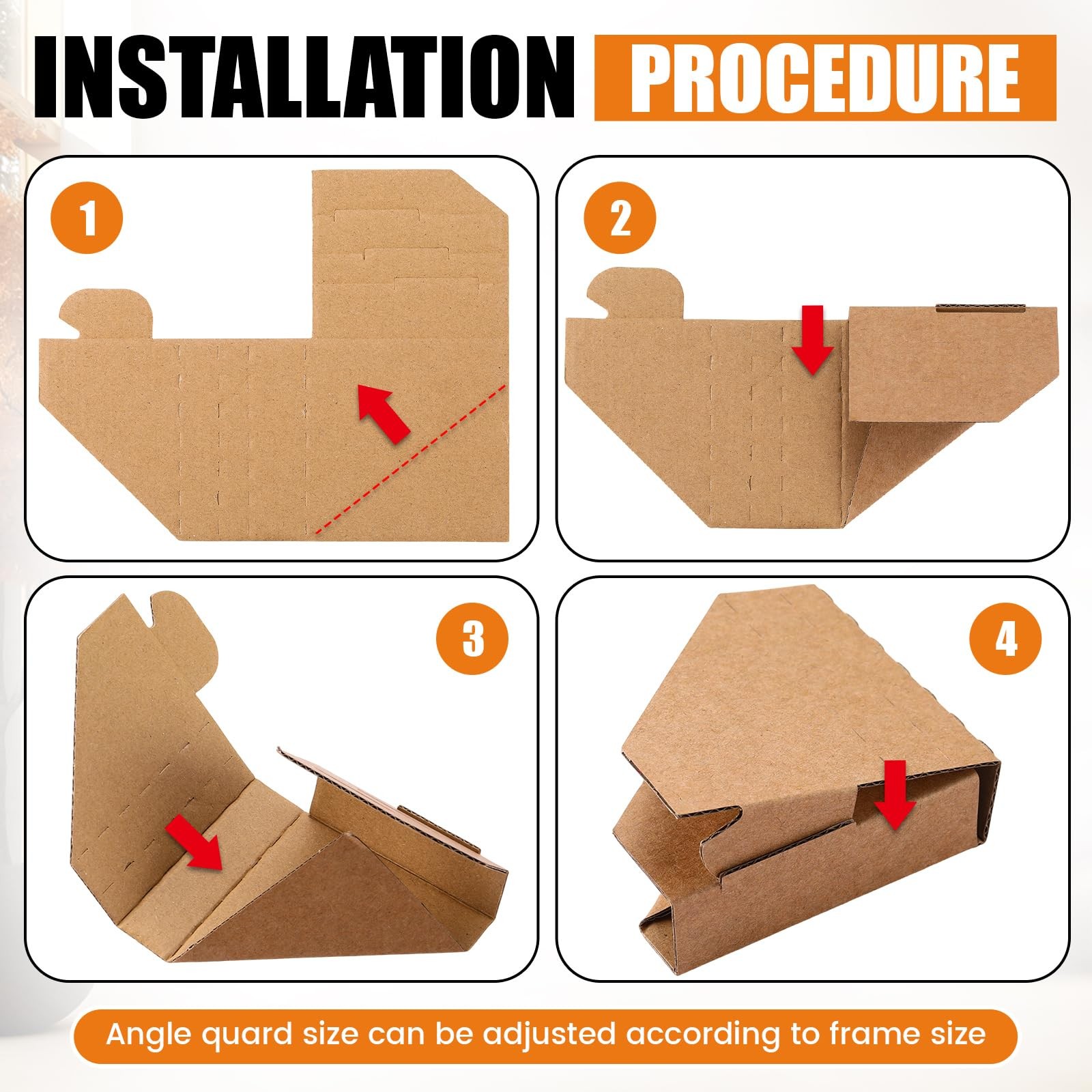 INSTALLATION PROCEDURE

1

2

3

4

Angle quard size can be adjusted according to frame size