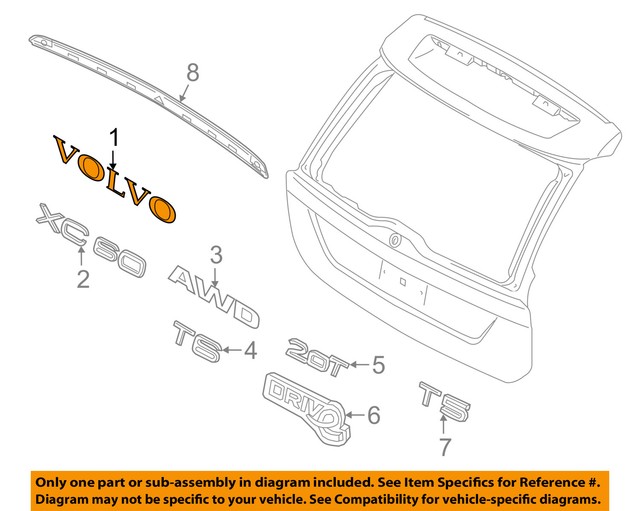 8

1

VOLVO

XC 60

2

3

AWD

T6

4

2.0T

5

DRIVe

6

T5

7

Only one part or sub-assembly in diagram included. See Item Specifics for Reference #.
Diagram may not be specific to your vehicle. See Compatibility for vehicle-specific diagrams.