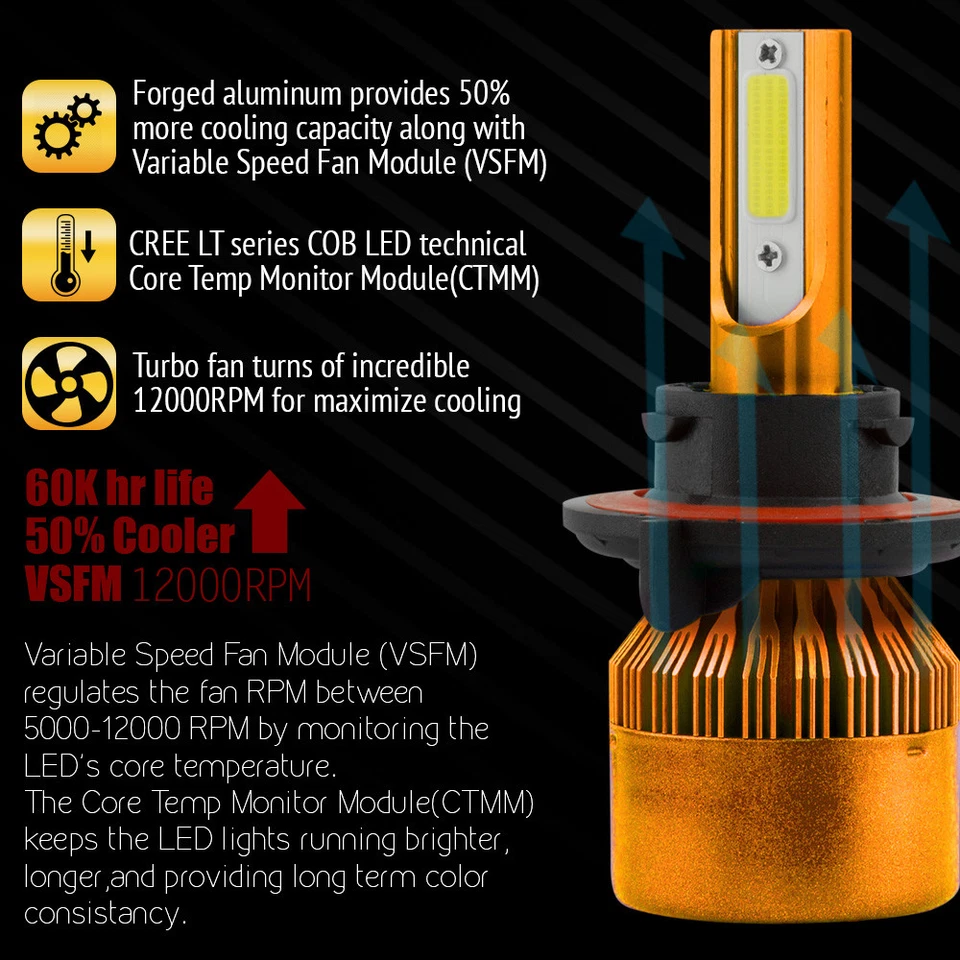 Forged aluminum provides 50% more cooling capacity along with Variable Speed Fan Module (VSFM)

CREE LT series COB LED technical Core Temp Monitor Module(CTMM)

Turbo fan turns of incredible 12000RPM for maximize cooling

60K hr life
50% Cooler
VSFM 12000RPM

Variable Speed Fan Module (VSFM) regulates the fan RPM between 5000-12000 RPM by monitoring the LED's core temperature.
The Core Temp Monitor Module(CTMM) keeps the LED lights running brighter, longer,and providing long term color consistancy.