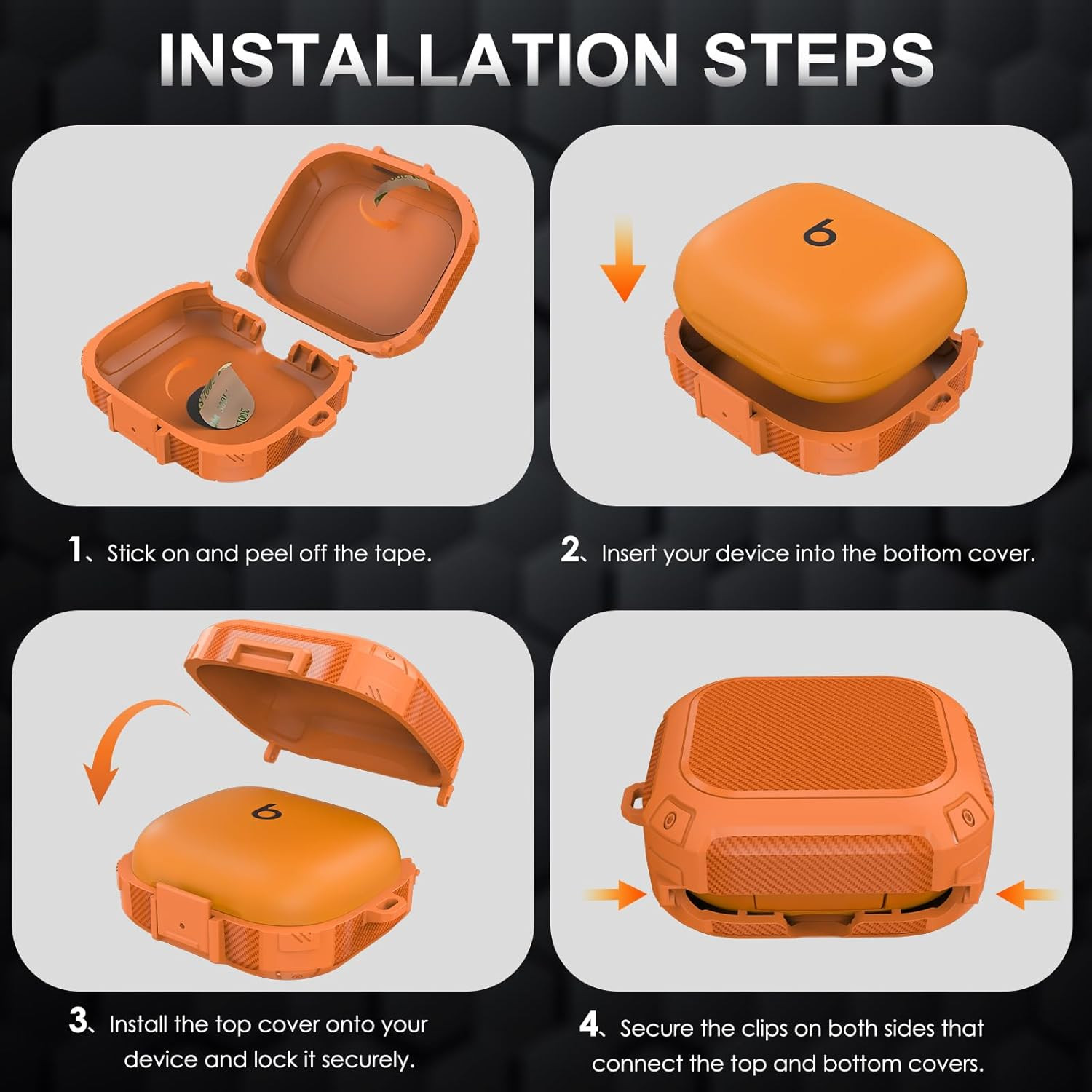 INSTALLATION STEPS

1、Stick on and peel off the tape.

2、Insert your device into the bottom cover.

3、Install the top cover onto your device and lock it securely.

4、Secure the clips on both sides that connect the top and bottom covers.