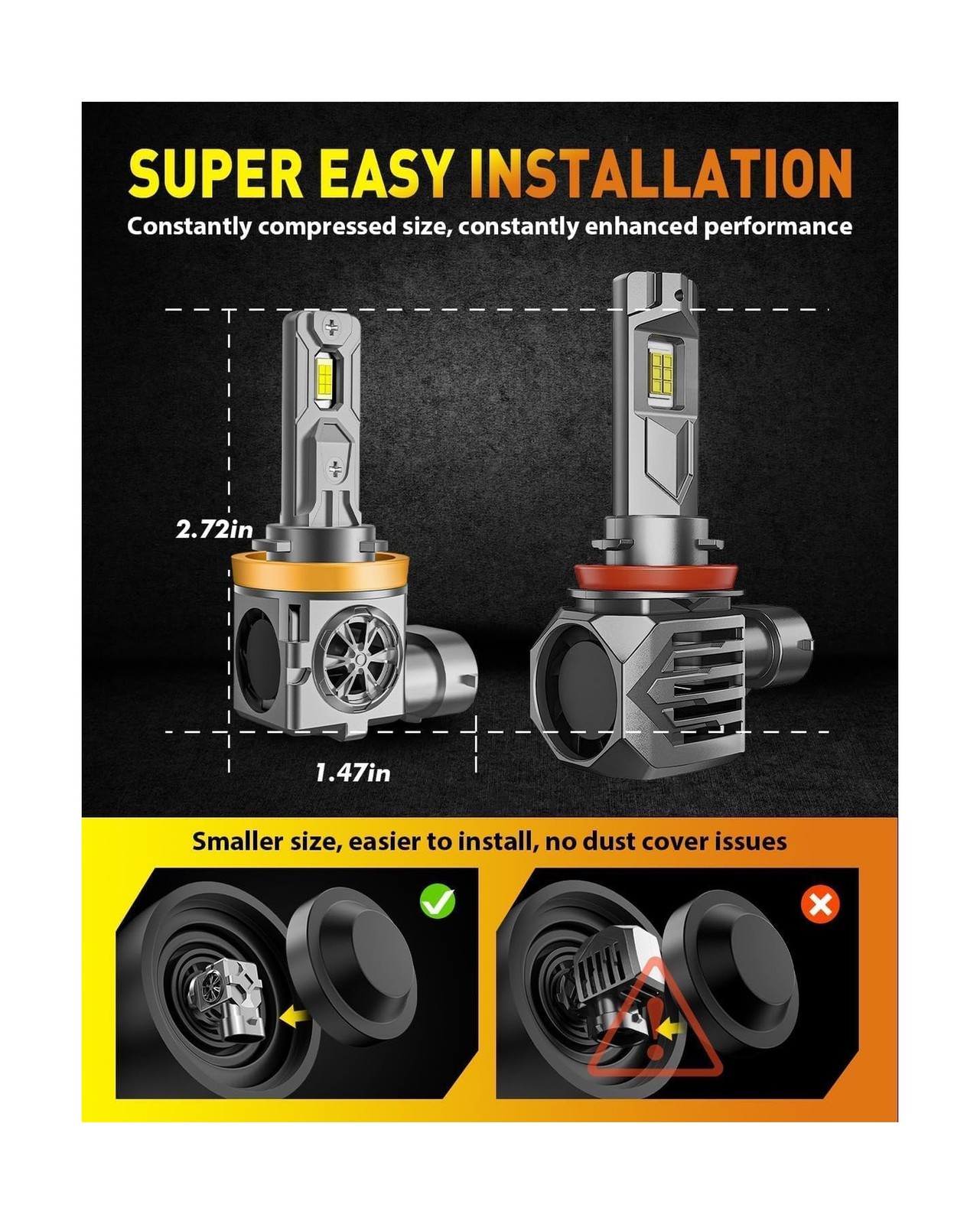 SUPER EASY INSTALLATION

Constantly compressed size, constantly enhanced performance

2.72in

1.47in

Smaller size, easier to install, no dust cover issues