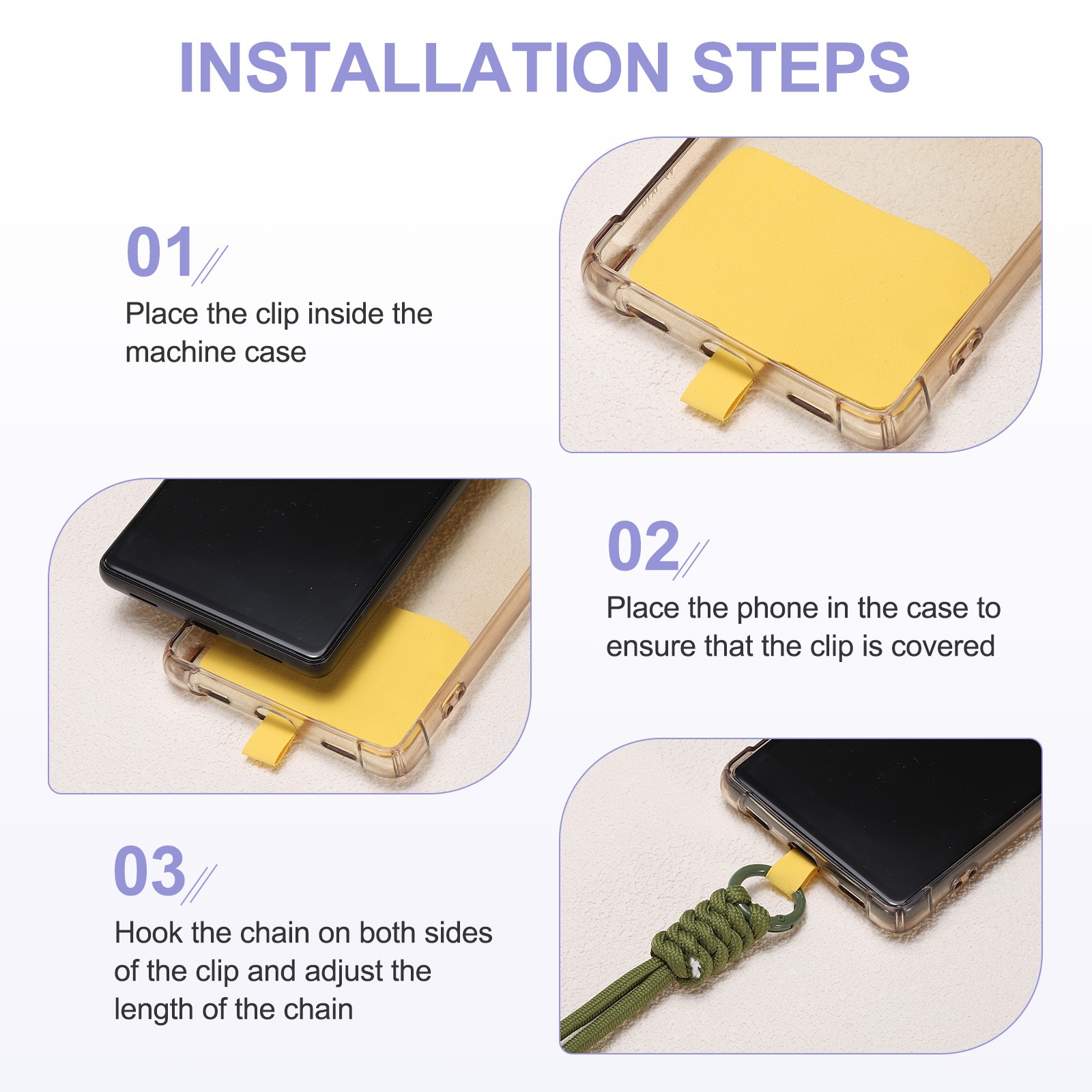 INSTALLATION STEPS

01

Place the clip inside the machine case

02

Place the phone in the case to ensure that the clip is covered

03

Hook the chain on both sides of the clip and adjust the length of the chain