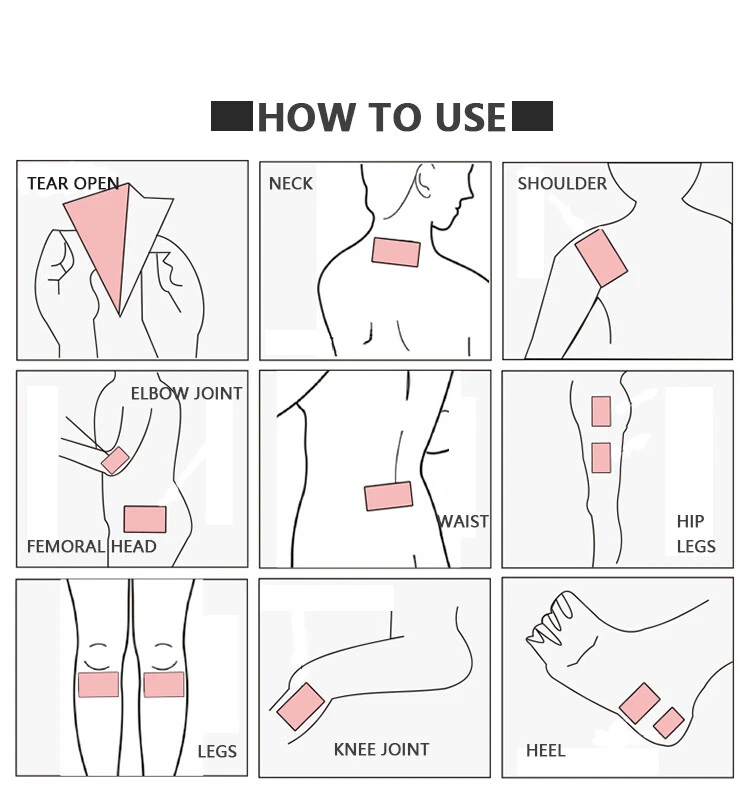 HOW TO USE

TEAR OPEN

NECK

SHOULDER

ELBOW JOINT

FEMORAL HEAD

WAIST

HIP
LEGS

LEGS

KNEE JOINT

HEEL