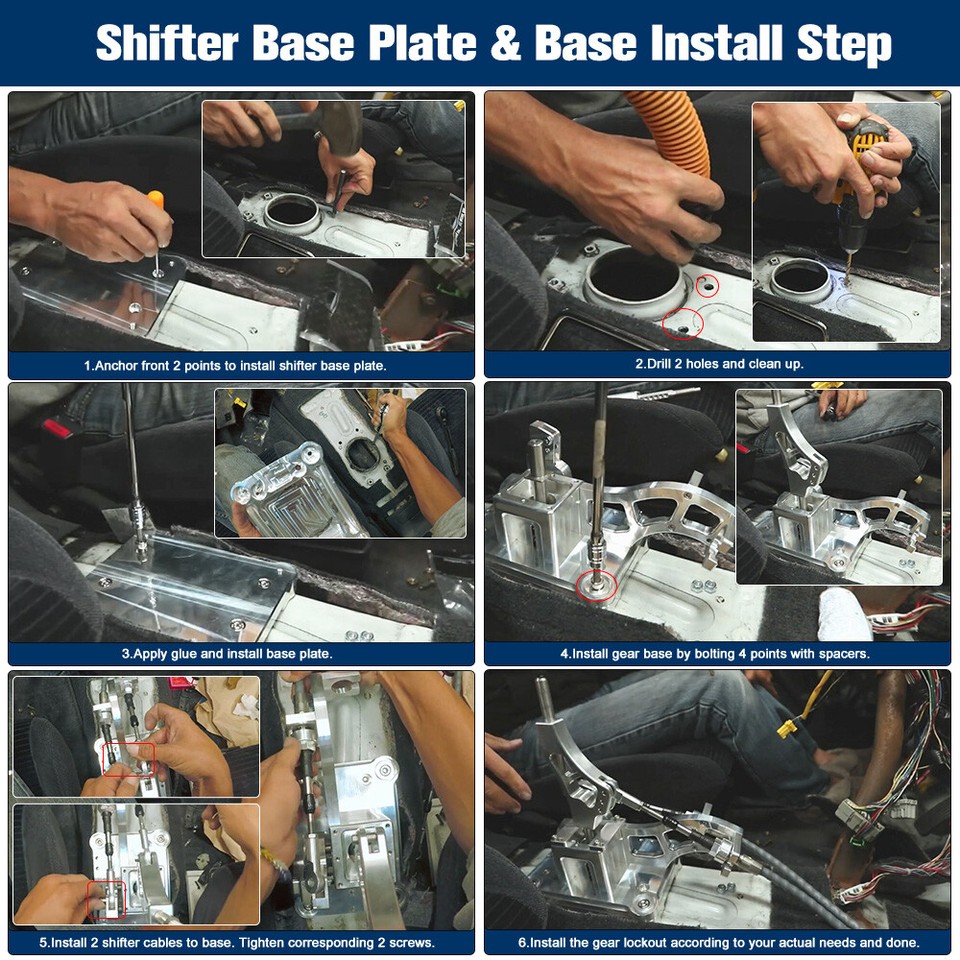 Shifter Base Plate & Base Install Step

1.Anchor front 2 points to install shifter base plate.

2.Drill 2 holes and clean up.

3.Apply glue and install base plate.

4.Install gear base by bolting 4 points with spacers.

5.Install 2 shifter cables to base. Tighten corresponding 2 screws.

6.Install the gear lockout according to your actual needs and done.