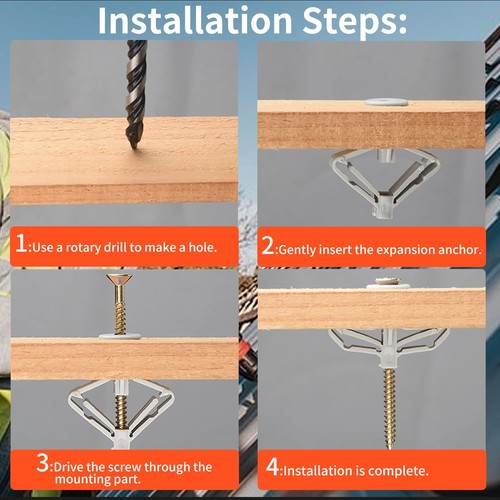 Installation Steps:

1:Use a rotary drill to make a hole.

2:Gently insert the expansion anchor.

3:Drive the screw through the mounting part.

4:Installation is complete.