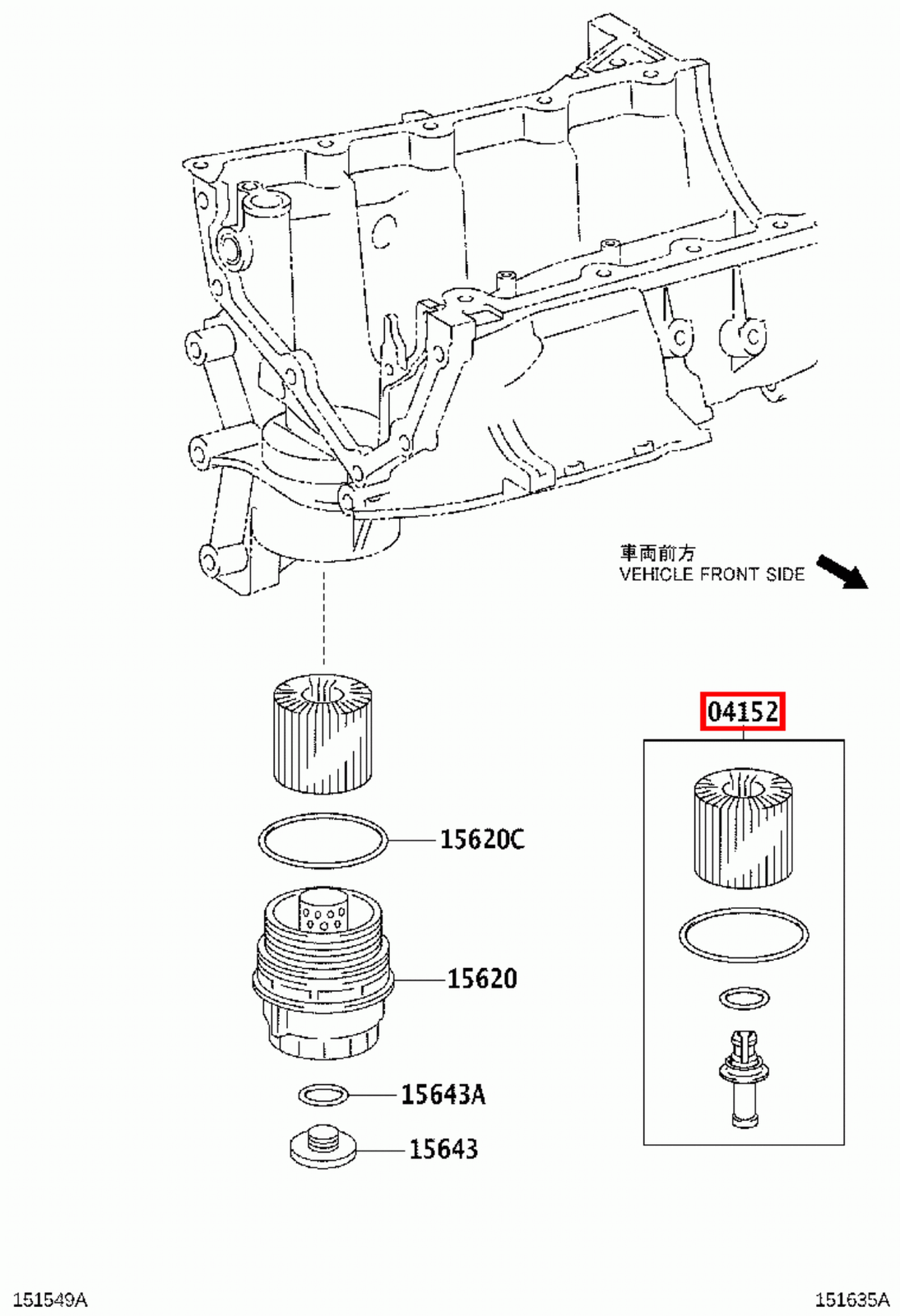 車両前方
VEHICLE FRONT SIDE

04152

15620C

15620

15643A

15643

151549A

151635A